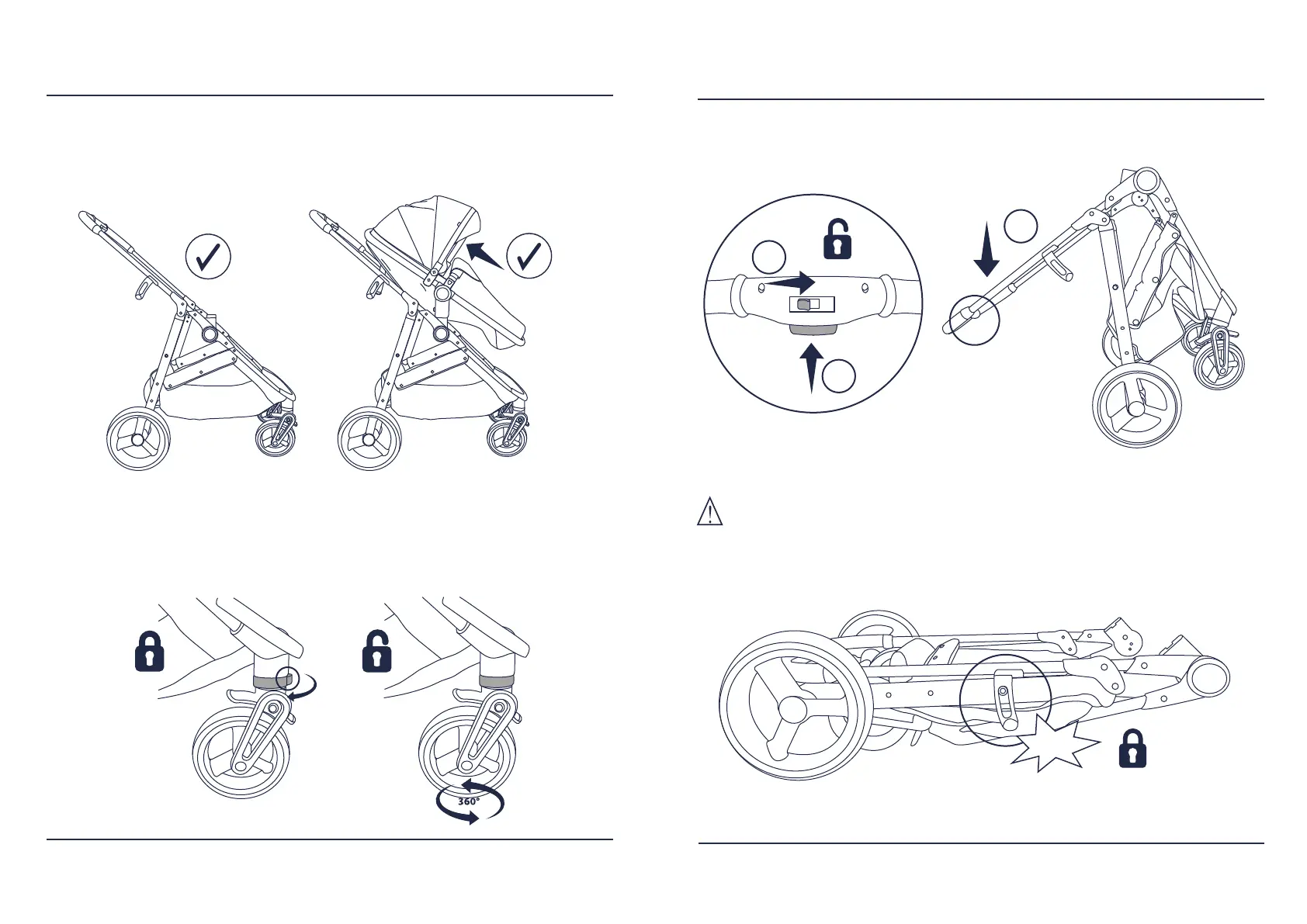 360°