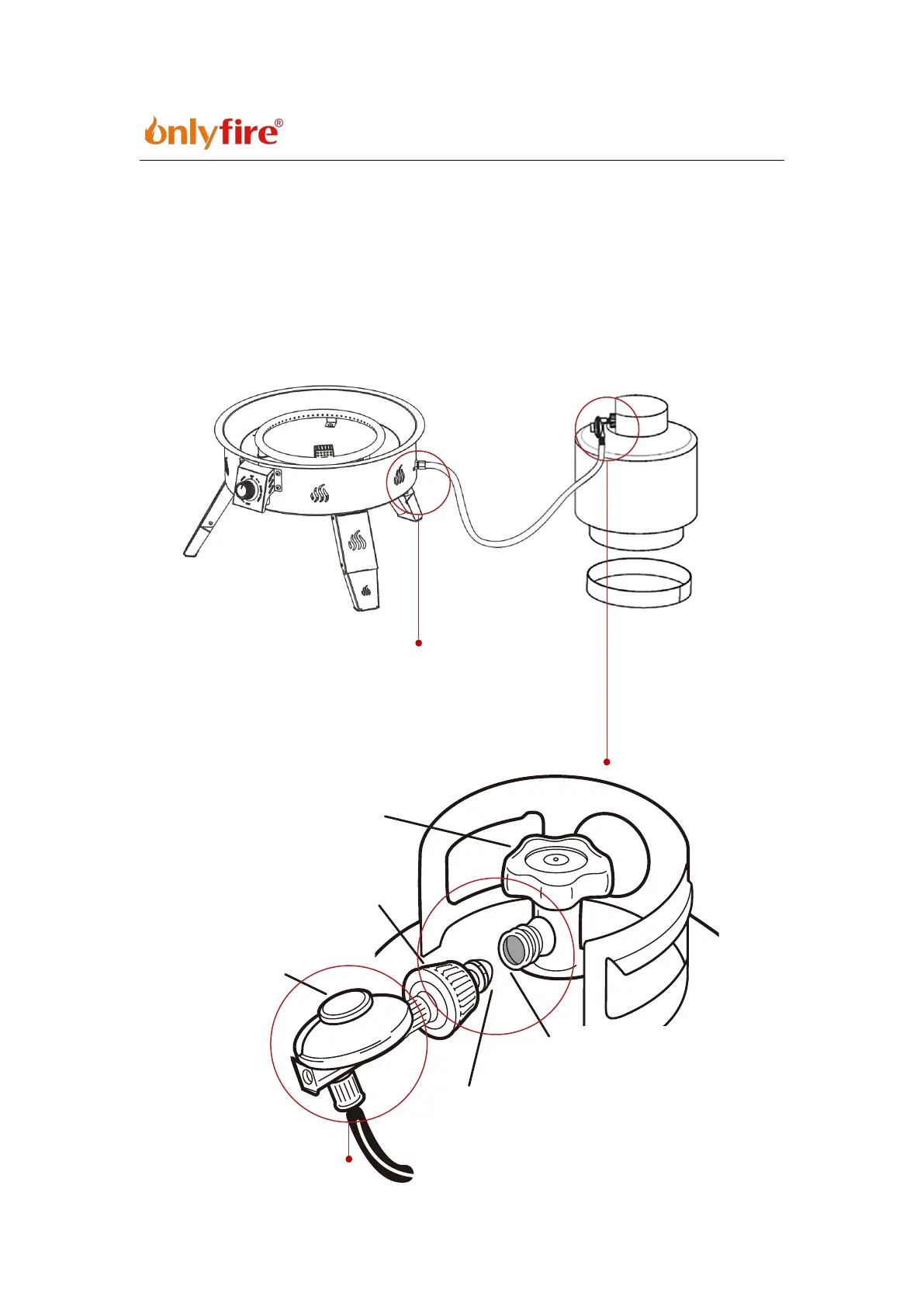 onlyfire®