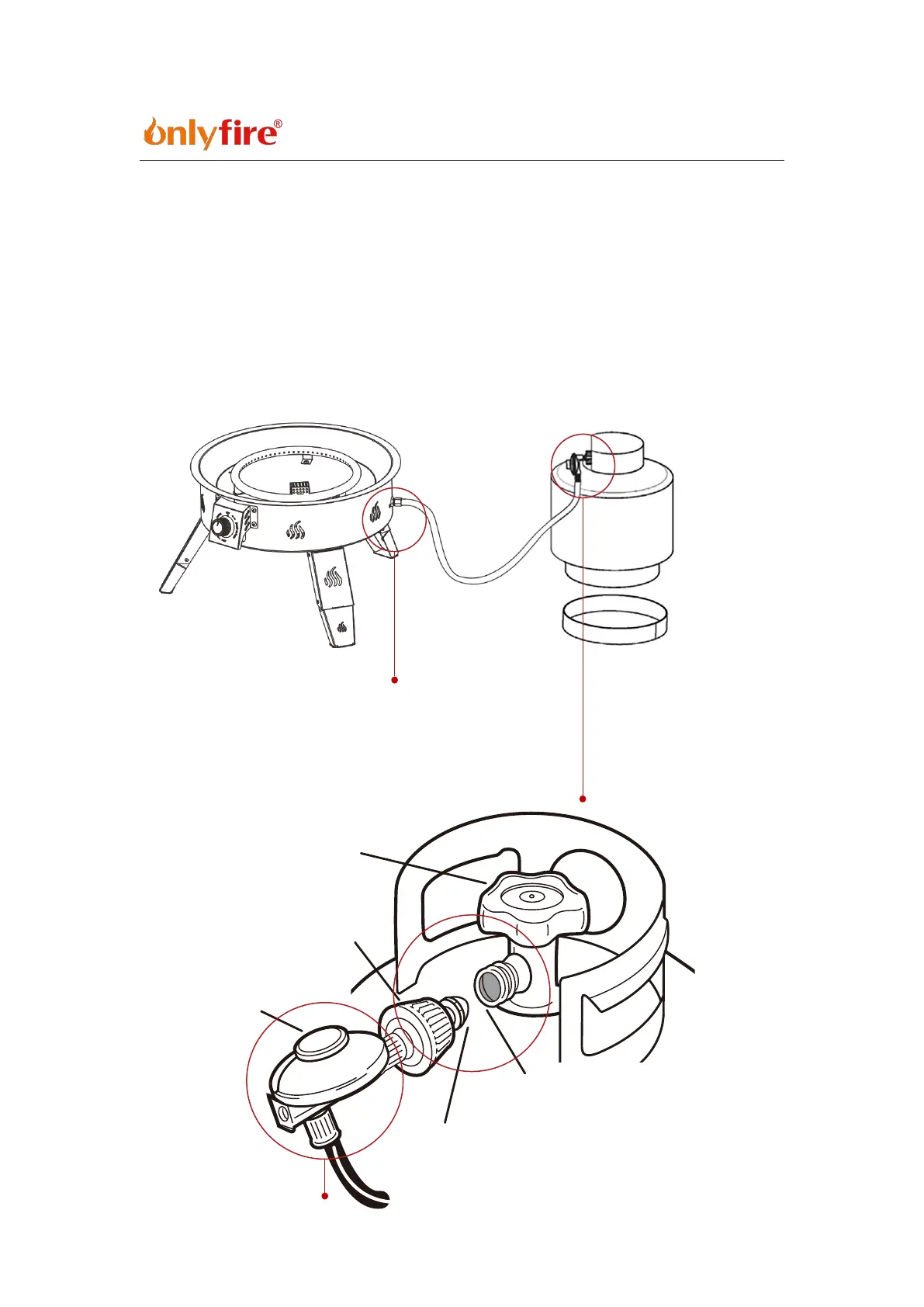 onlyfire®