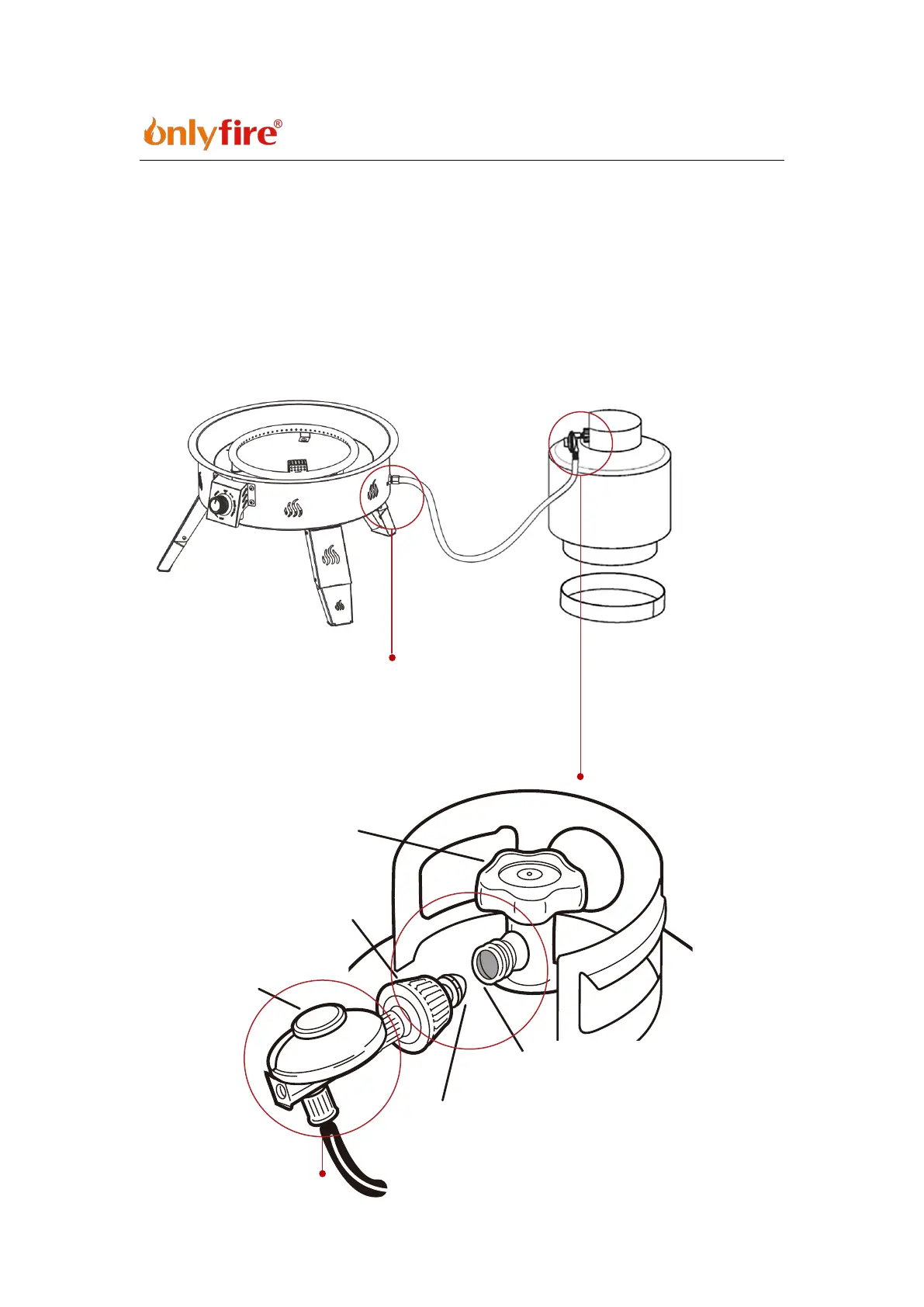 onlyfire®