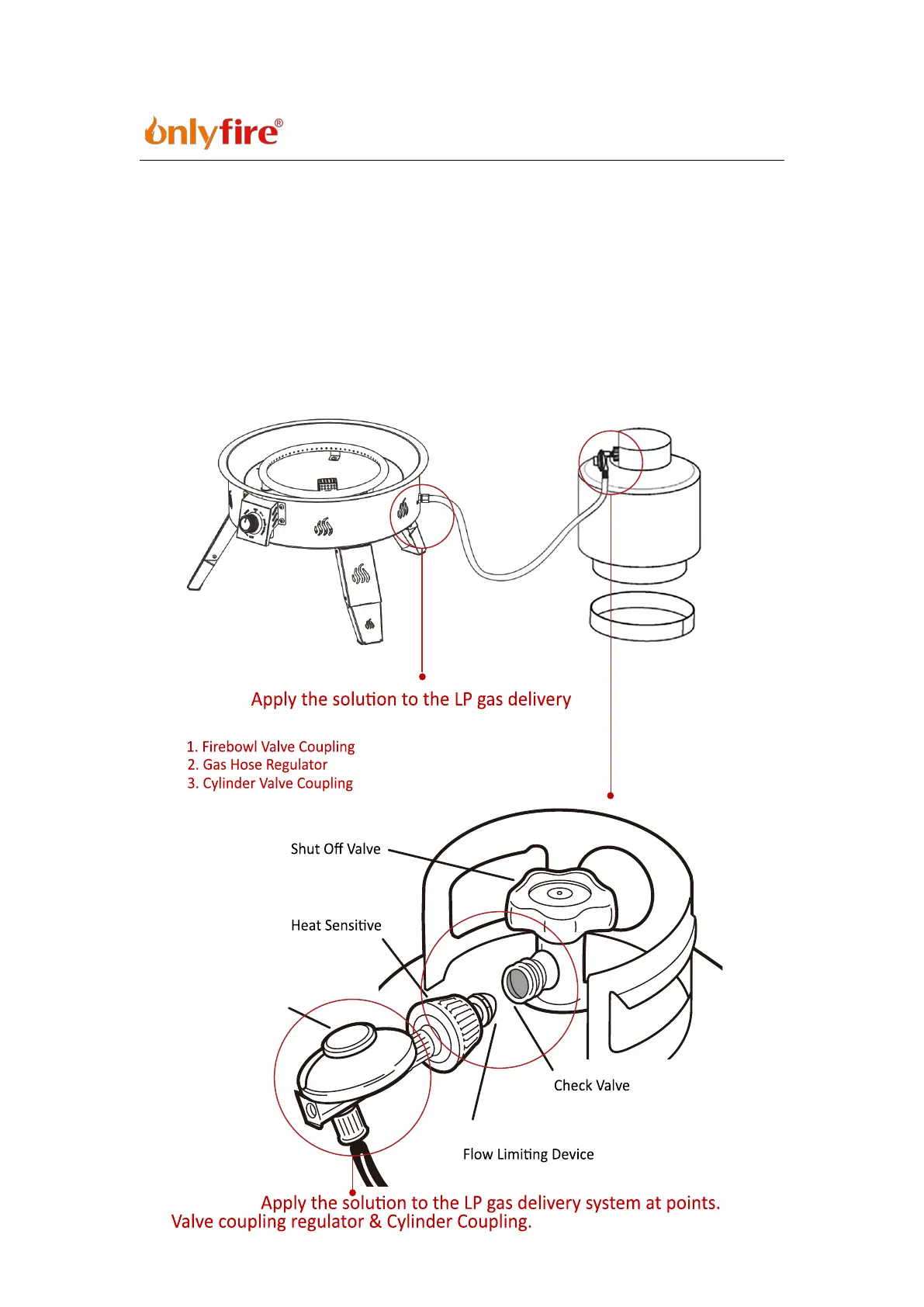 onlyfire®

Apply the solution to the LP gas delivery

1. Firebowl Valve Coupling
2. Gas Hose Regulator
3. Cylinder Valve Coupling

Shut Off Valve

Heat Sensitive

Check Valve

Flow Limiting Device

Apply the solution to the LP gas delivery system at points.
Valve coupling regulator & Cylinder Coupling.