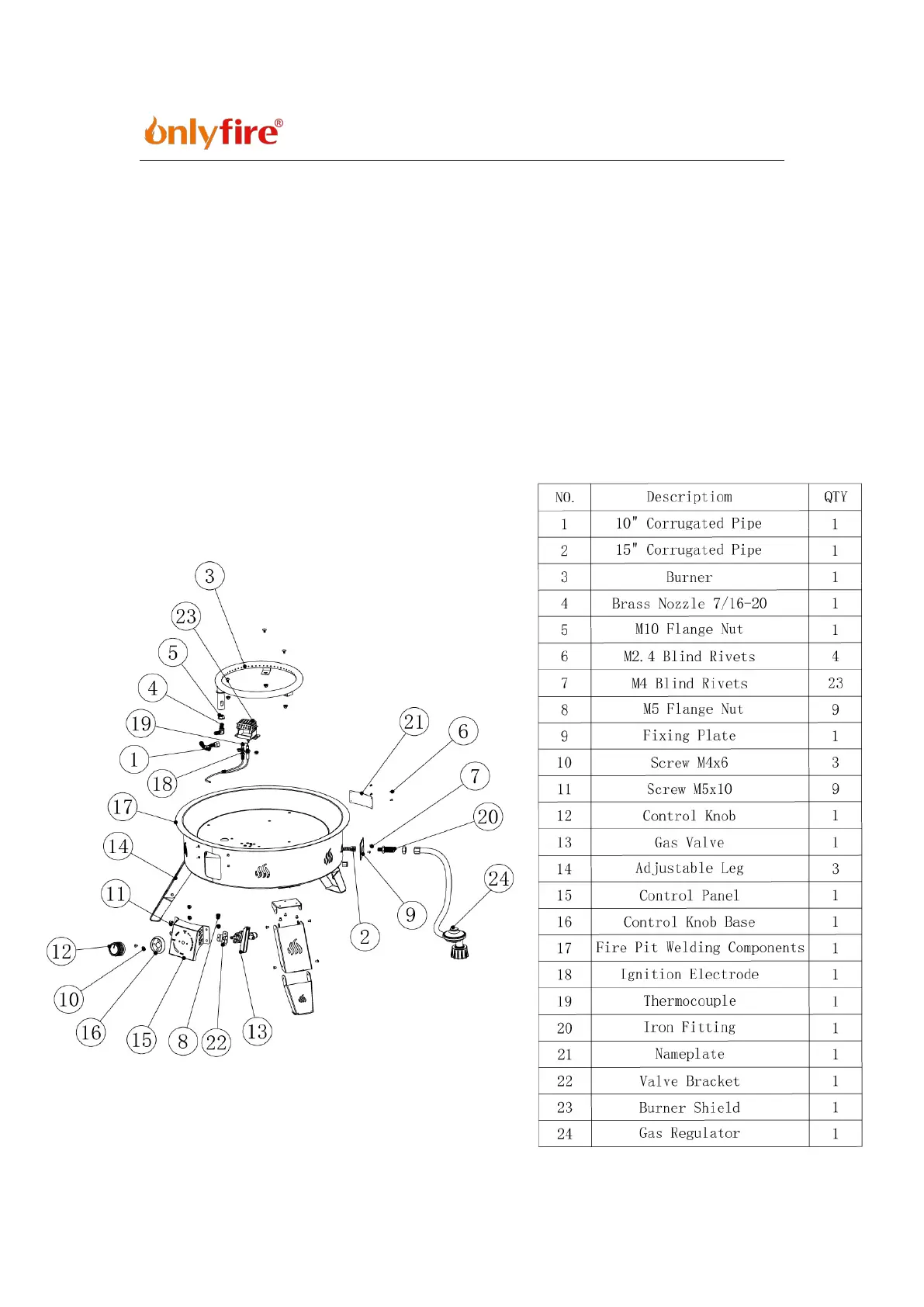 onlyfire®

3
23
5
4
19
1
18
17
14
11
12
10
16
15
8
22
13
21
6
7
20
24
9
2

| NO. | Descriptiom | QTY |
|---|---|---|
| 1 | 10" Corrugated Pipe | 1 |
| 2 | 15" Corrugated Pipe | 1 |
| 3 | Burner | 1 |
| 4 | Brass Nozzle 7/16-20 | 1 |
| 5 | M10 Flange Nut | 1 |
| 6 | M2.4 Blind Rivets | 4 |
| 7 | M4 Blind Rivets | 23 |
| 8 | M5 Flange Nut | 9 |
| 9 | Fixing Plate | 1 |
| 10 | Screw M4x6 | 3 |
| 11 | Screw M5x10 | 9 |
| 12 | Control Knob | 1 |
| 13 | Gas Valve | 1 |
| 14 | Adjustable Leg | 3 |
| 15 | Control Panel | 1 |
| 16 | Control Knob Base | 1 |
| 17 | Fire Pit Welding Components | 1 |
| 18 | Ignition Electrode | 1 |
| 19 | Thermocouple | 1 |
| 20 | Iron Fitting | 1 |
| 21 | Nameplate | 1 |
| 22 | Valve Bracket | 1 |
| 23 | Burner Shield | 1 |
| 24 | Gas Regulator | 1 |