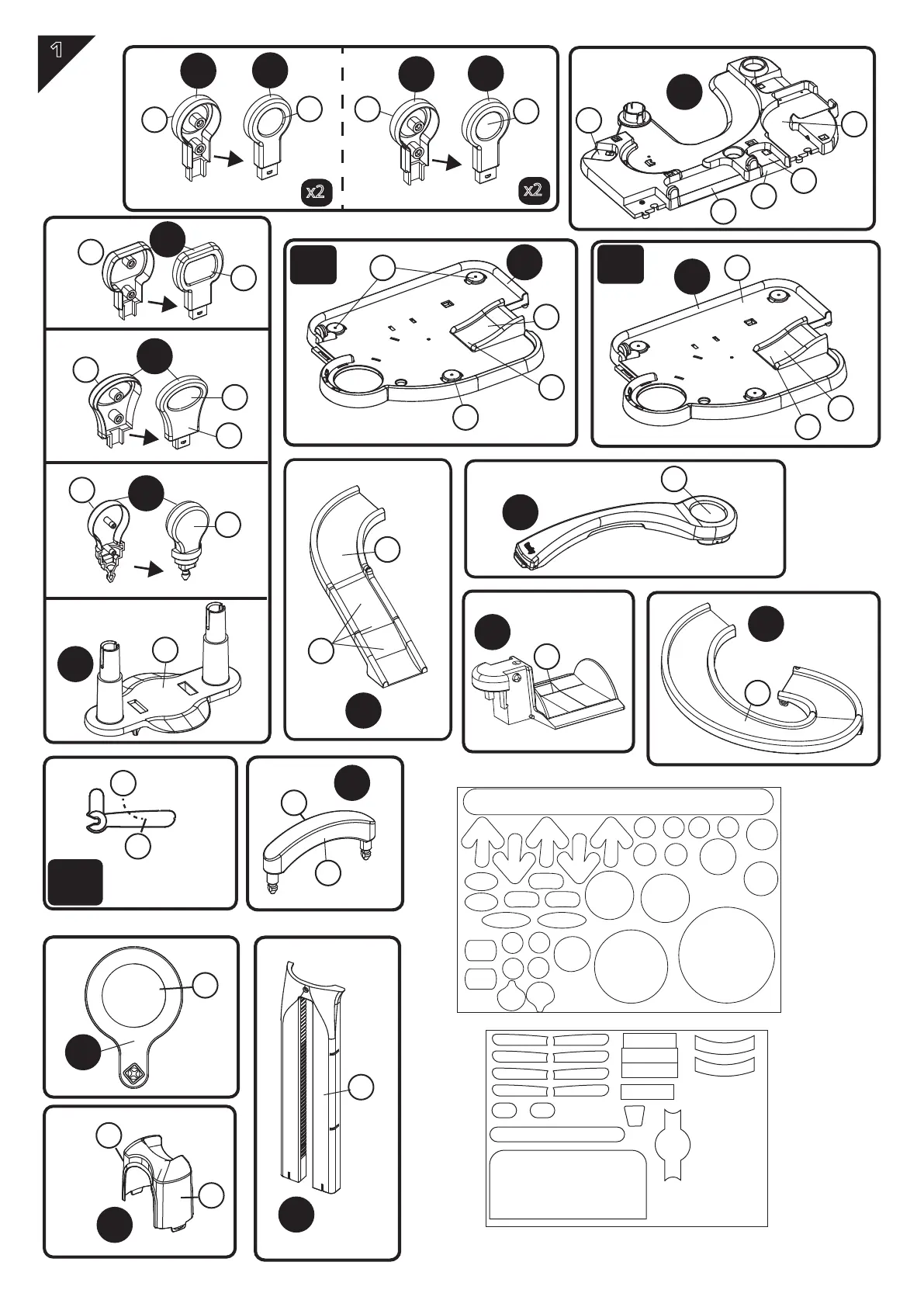 1

x2

x2