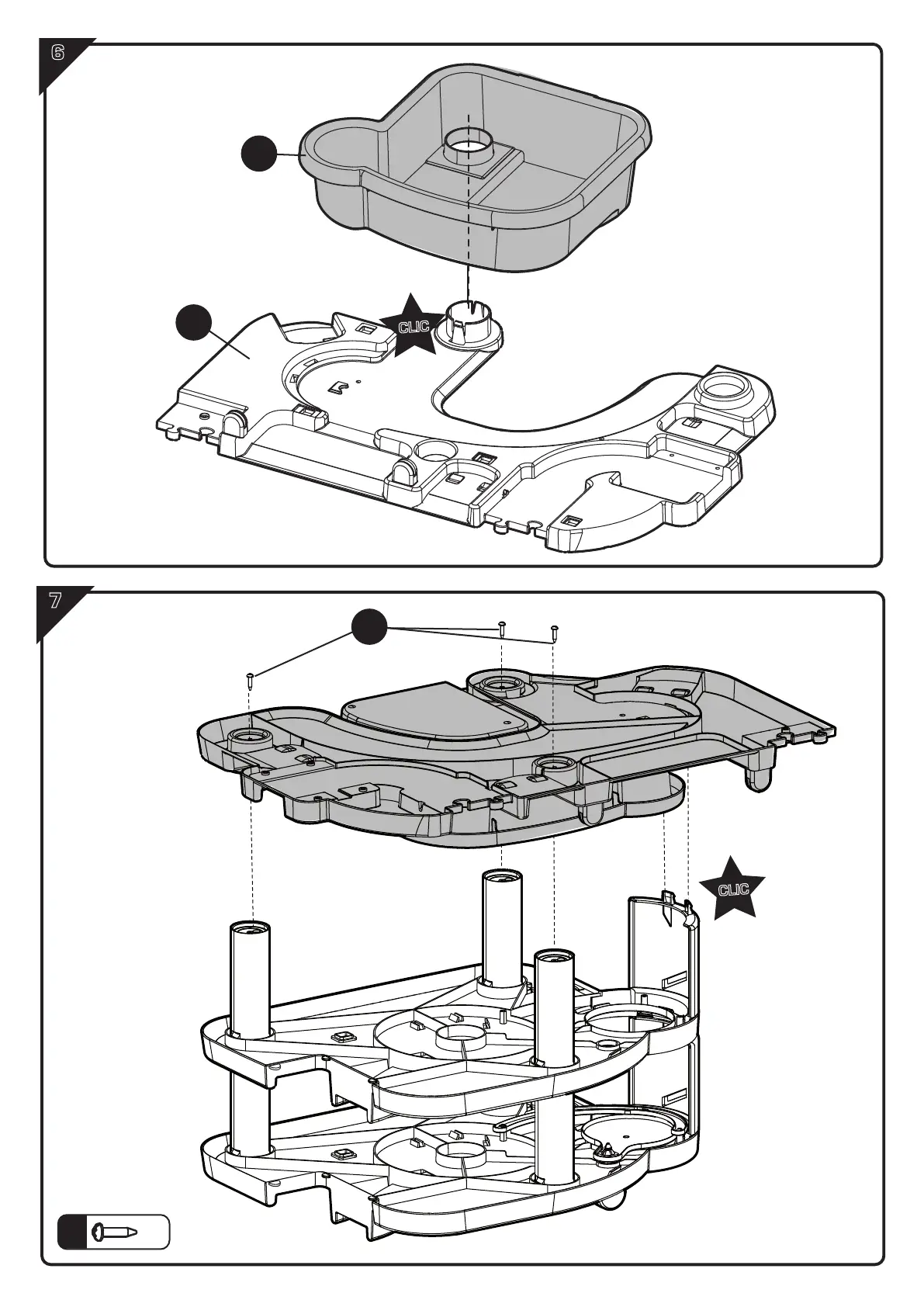 6

CLIC

7

CLIC