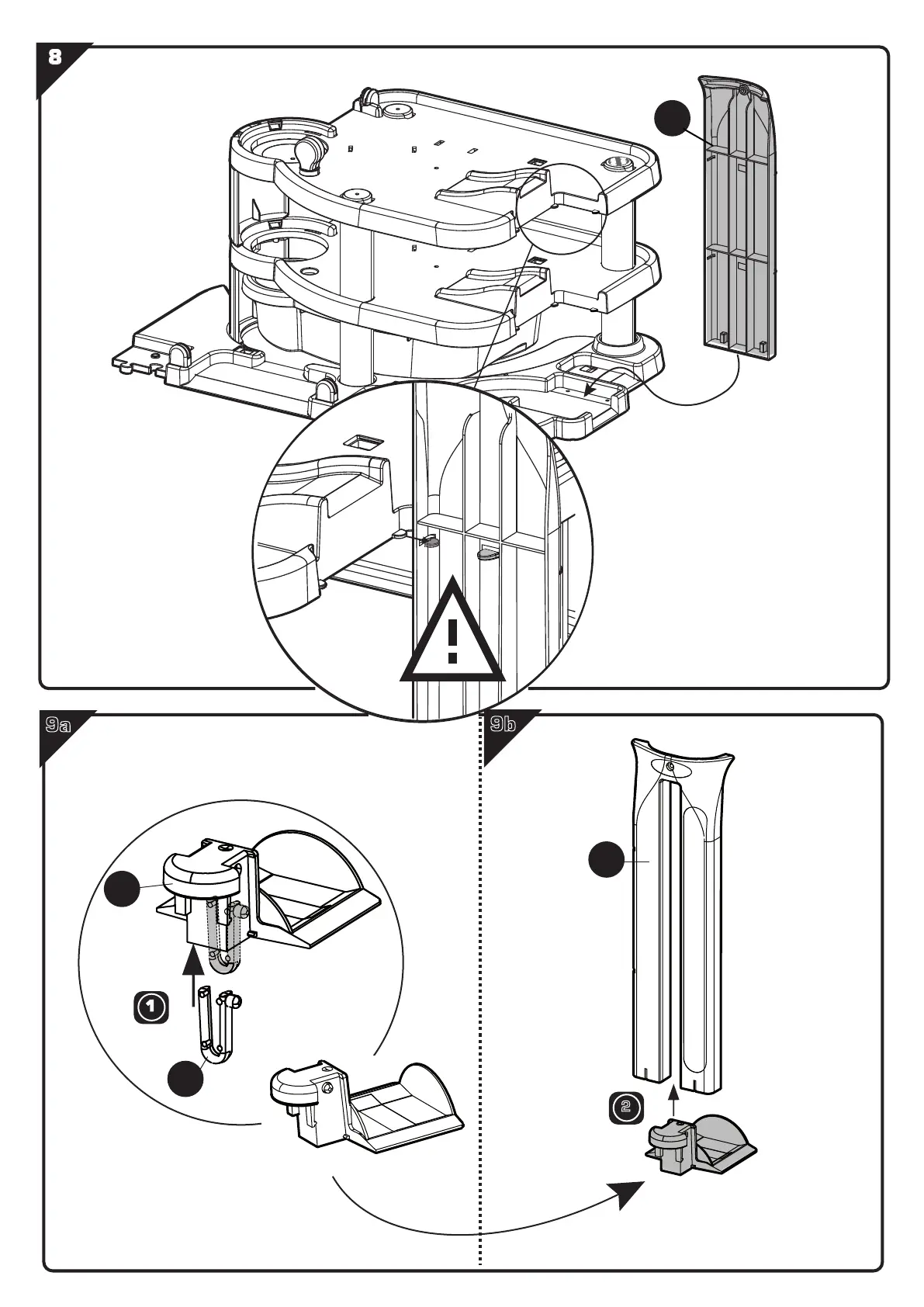 8

9a

1

9b

2