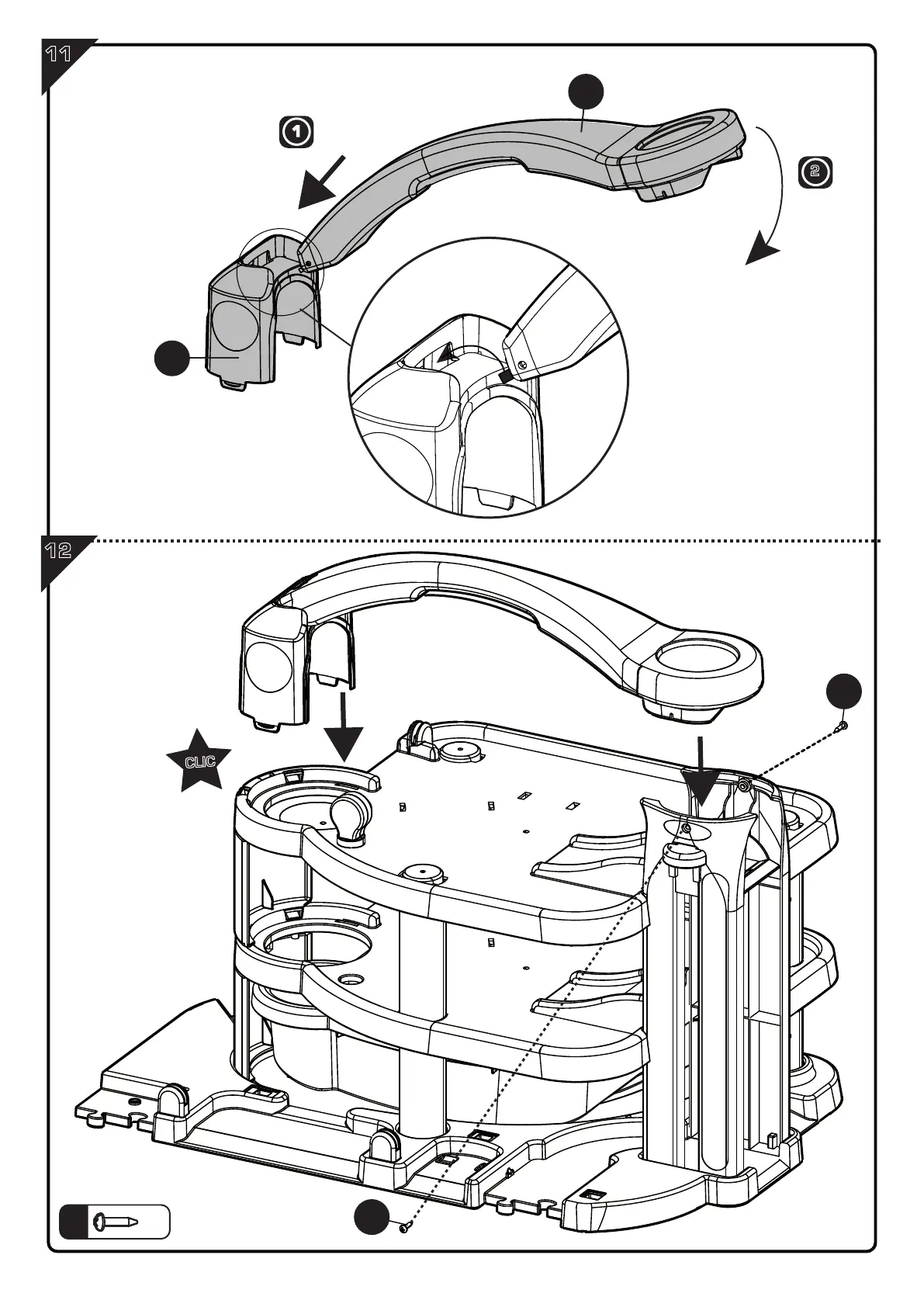 11

1

2

12

CLIC