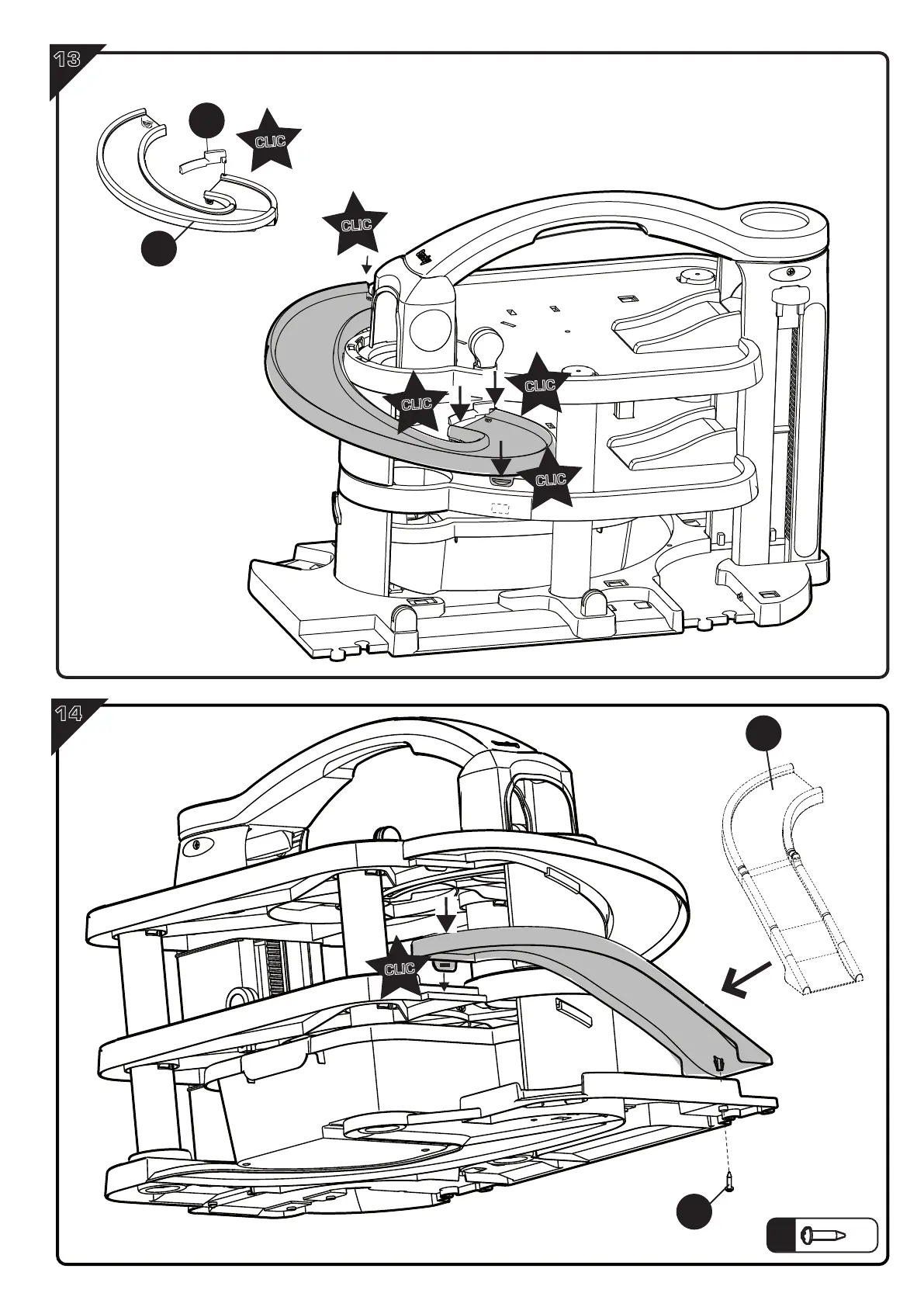 13

CLIC

CLIC

CLIC

CLIC

CLIC

14

CLIC