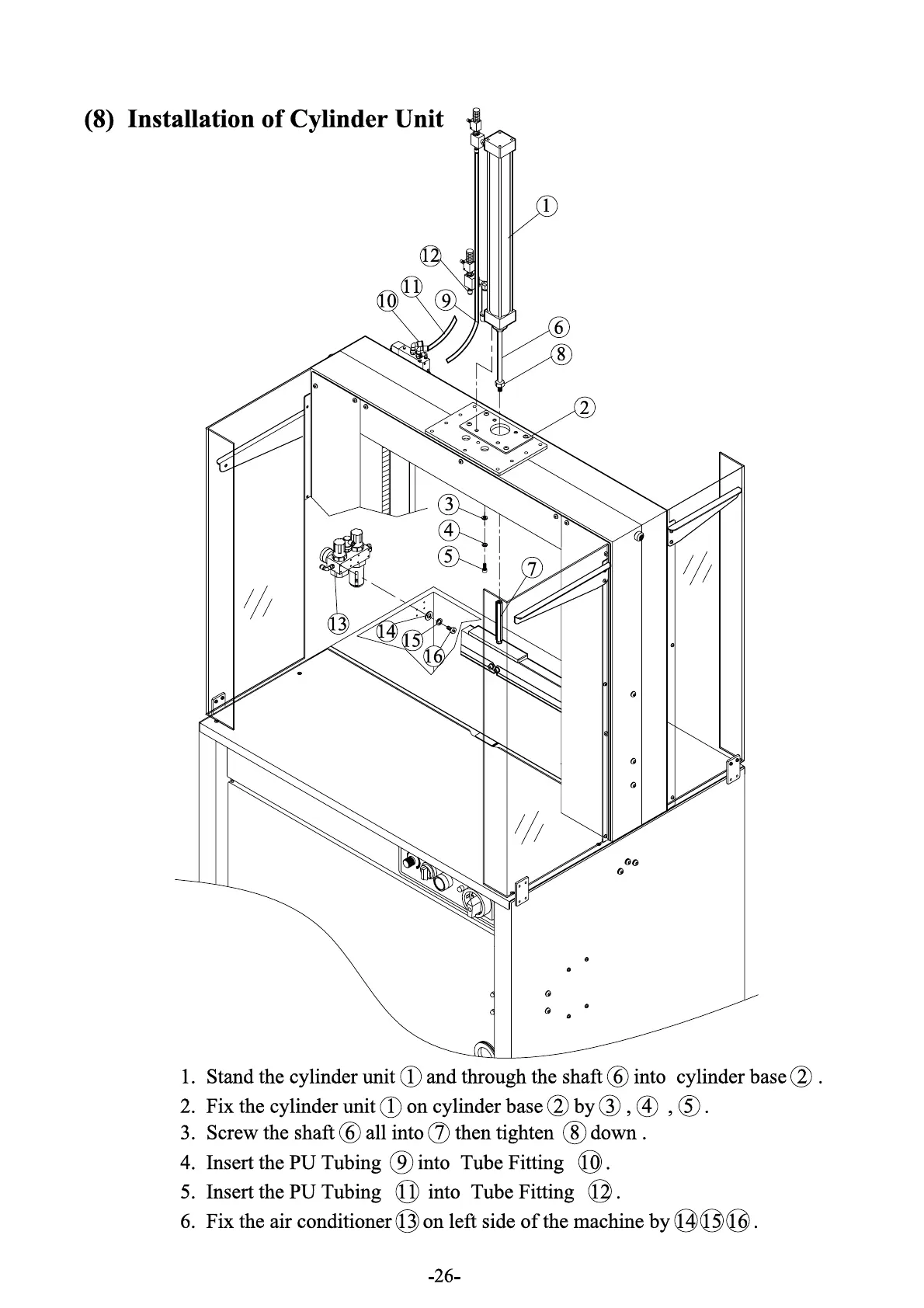 (8) Installation of Cylinder Unit

①
⑫
⑪
⑩
⑨
⑥
⑧
②
③
④
⑤
⑦
⑬
⑭
⑮
⑯

1. Stand the cylinder unit ① and through the shaft ⑥ into cylinder base ② .
2. Fix the cylinder unit ① on cylinder base ② by ③ , ④ , ⑤ .
3. Screw the shaft ⑥ all into ⑦ then tighten ⑧ down .
4. Insert the PU Tubing ⑨ into Tube Fitting ⑩ .
5. Insert the PU Tubing ⑪ into Tube Fitting ⑫ .
6. Fix the air conditioner ⑬ on left side of the machine by ⑭⑮⑯ .

-26-