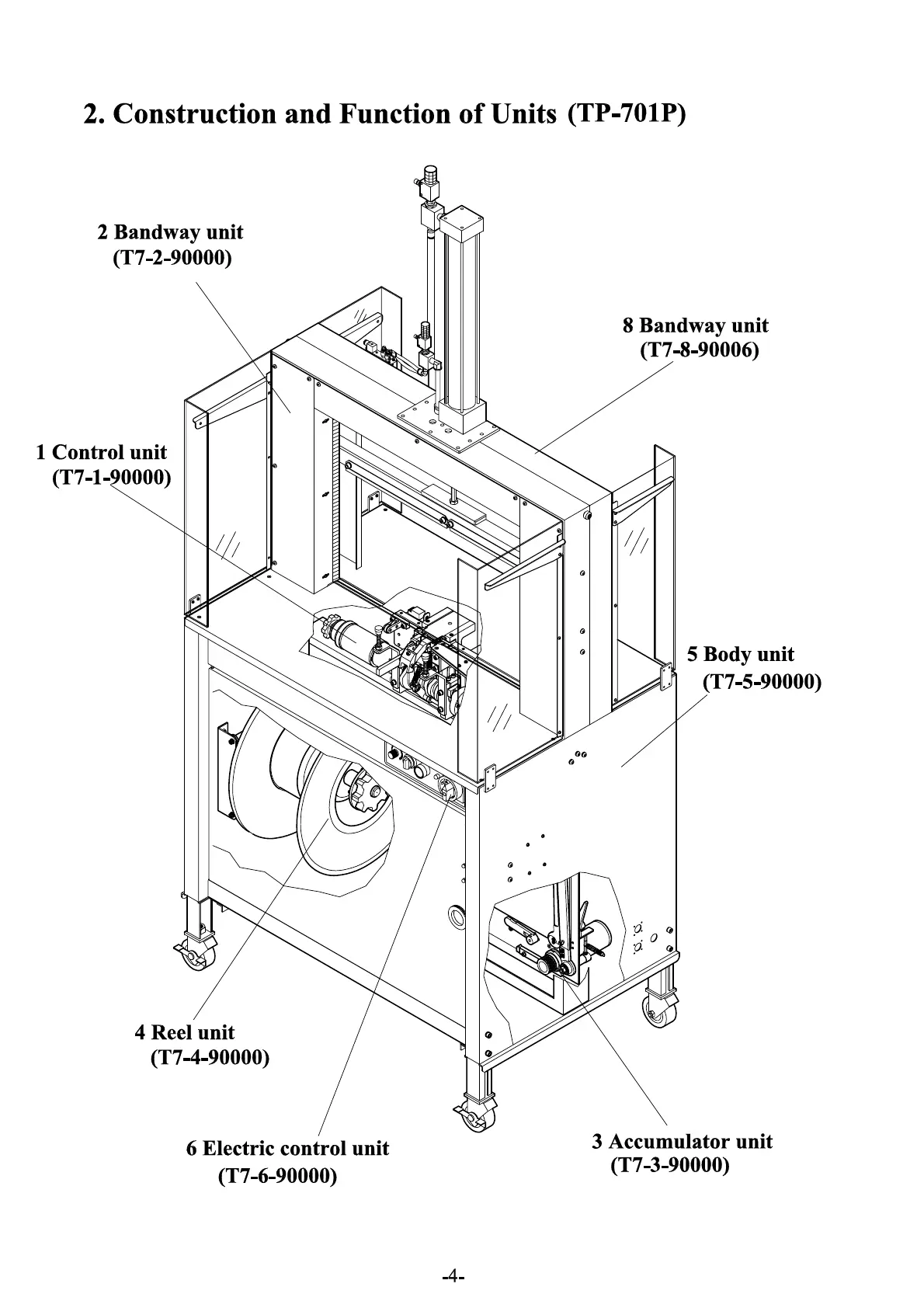 2. Construction and Function of Units (TP-701P)

2 Bandway unit
(T7-2-90000)

8 Bandway unit
(T7-8-90006)

1 Control unit
(T7-1-90000)

5 Body unit
(T7-5-90000)

4 Reel unit
(T7-4-90000)

6 Electric control unit
(T7-6-90000)

3 Accumulator unit
(T7-3-90000)

-4-