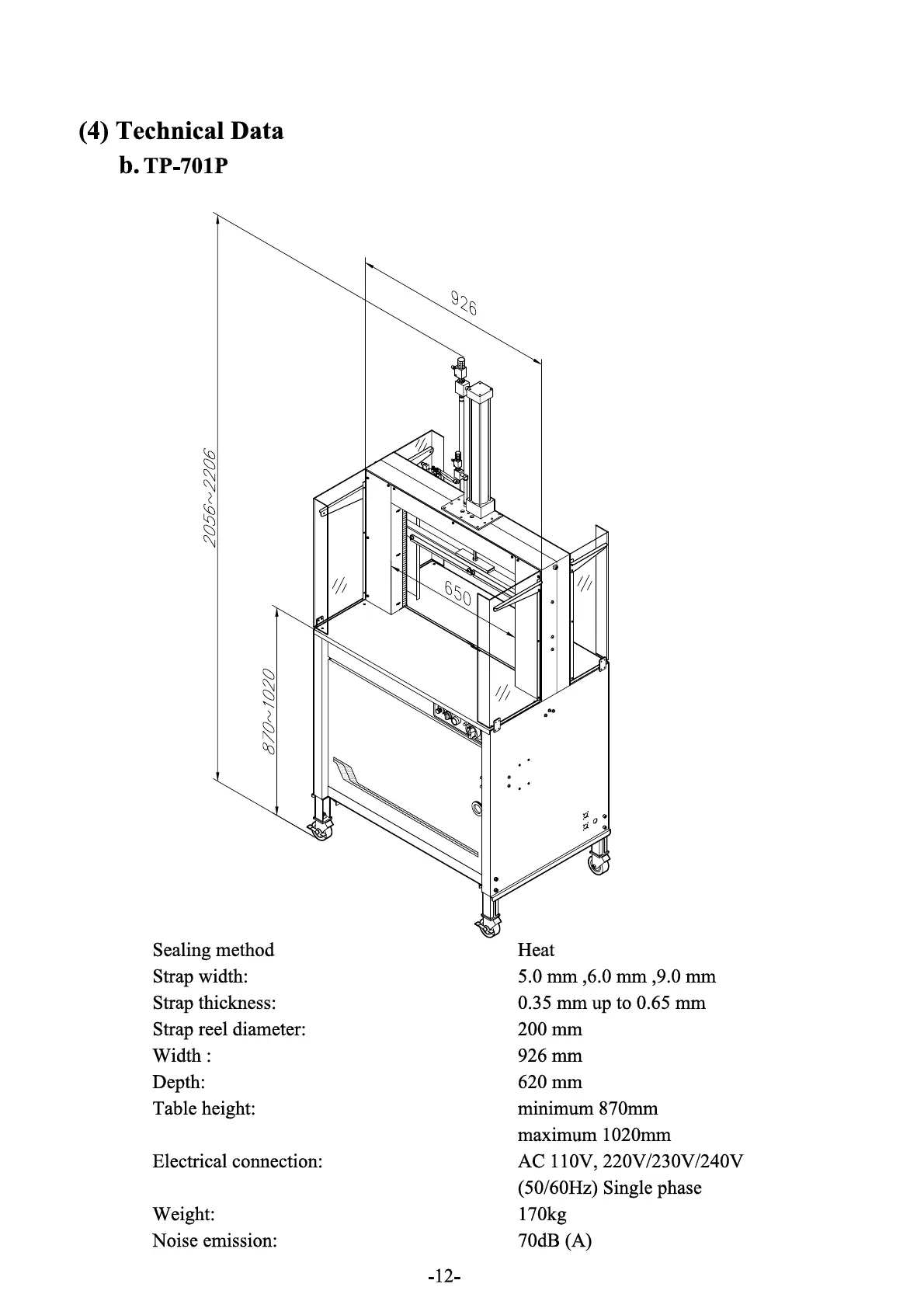 (4) Technical Data

b. TP-701P

926

2056~2206

650

870~1020

| | |
|---|---|
| Sealing method | Heat |
| Strap width: | 5.0 mm ,6.0 mm ,9.0 mm |
| Strap thickness: | 0.35 mm up to 0.65 mm |
| Strap reel diameter: | 200 mm |
| Width : | 926 mm |
| Depth: | 620 mm |
| Table height: | minimum 870mm maximum 1020mm |
| Electrical connection: | AC 110V, 220V/230V/240V (50/60Hz) Single phase |
| Weight: | 170kg |
| Noise emission: | 70dB (A) |

-12-