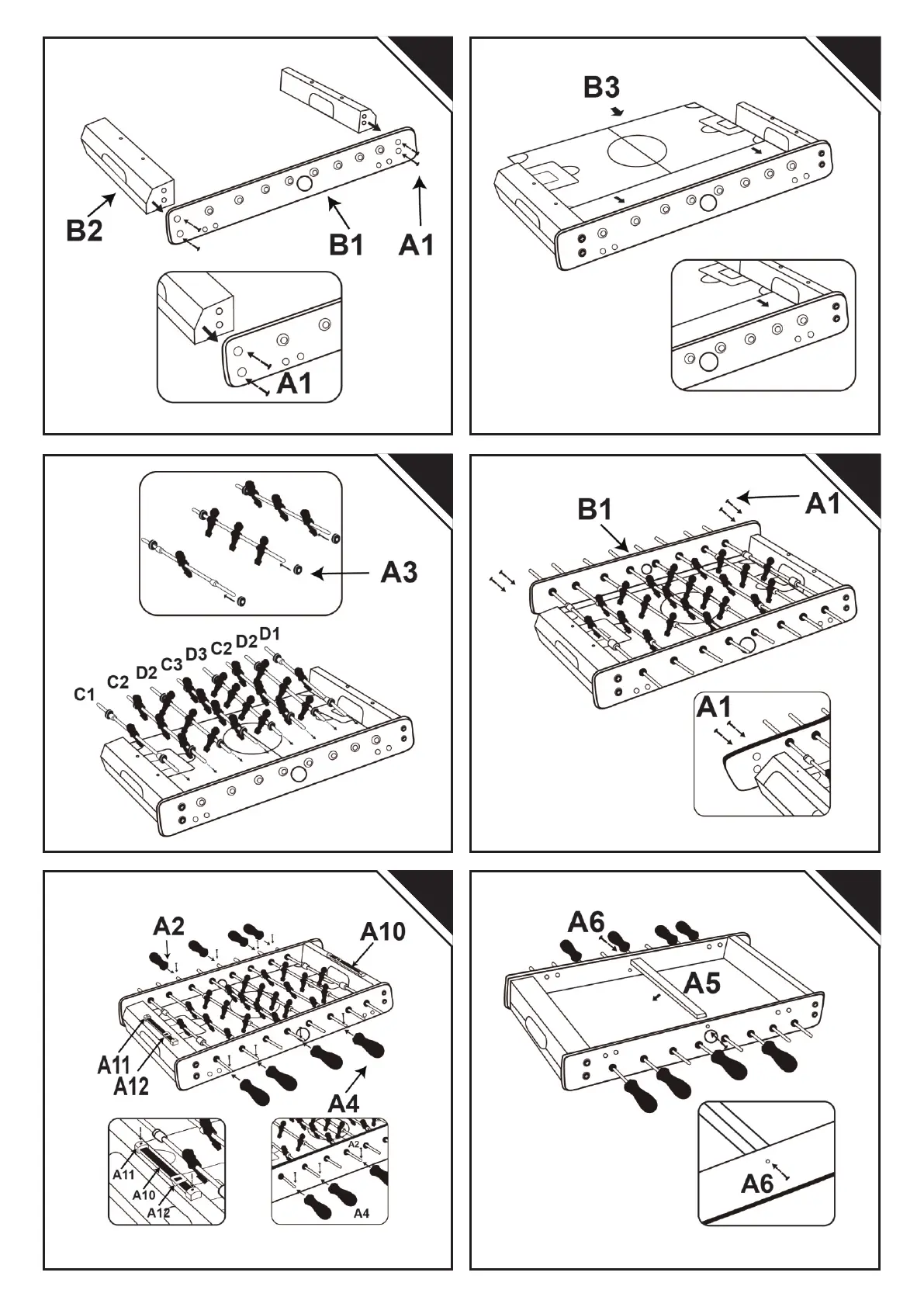 B2
B1
A1
A1

B3

A3
C1
C2
D2
C3
D3
C2
D2
D1

B1
A1
A1

A2
A10
A11
A12
A4
A11
A10
A12
A2
A4

A6
A5
A6