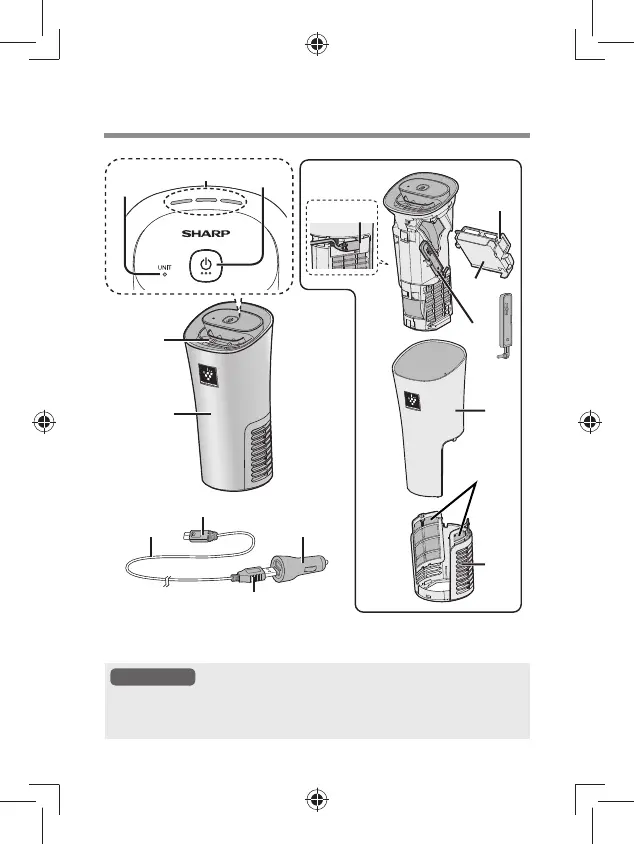 SHARP

UNIT