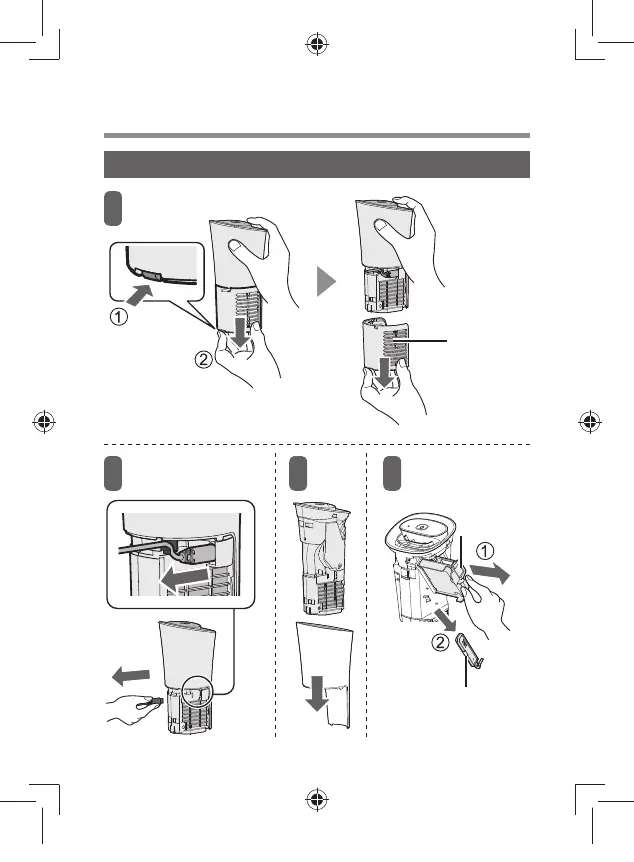 ①

②

①

②