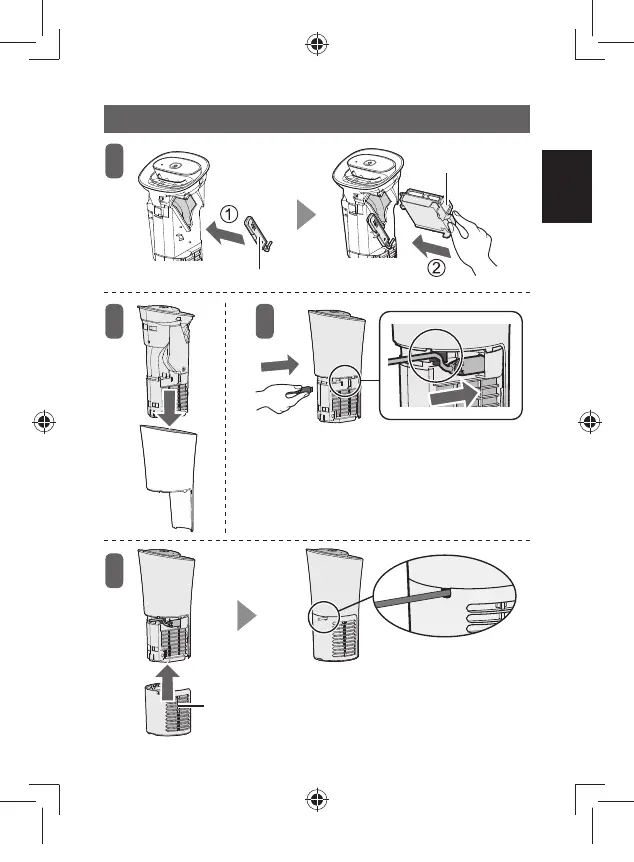 ①

②