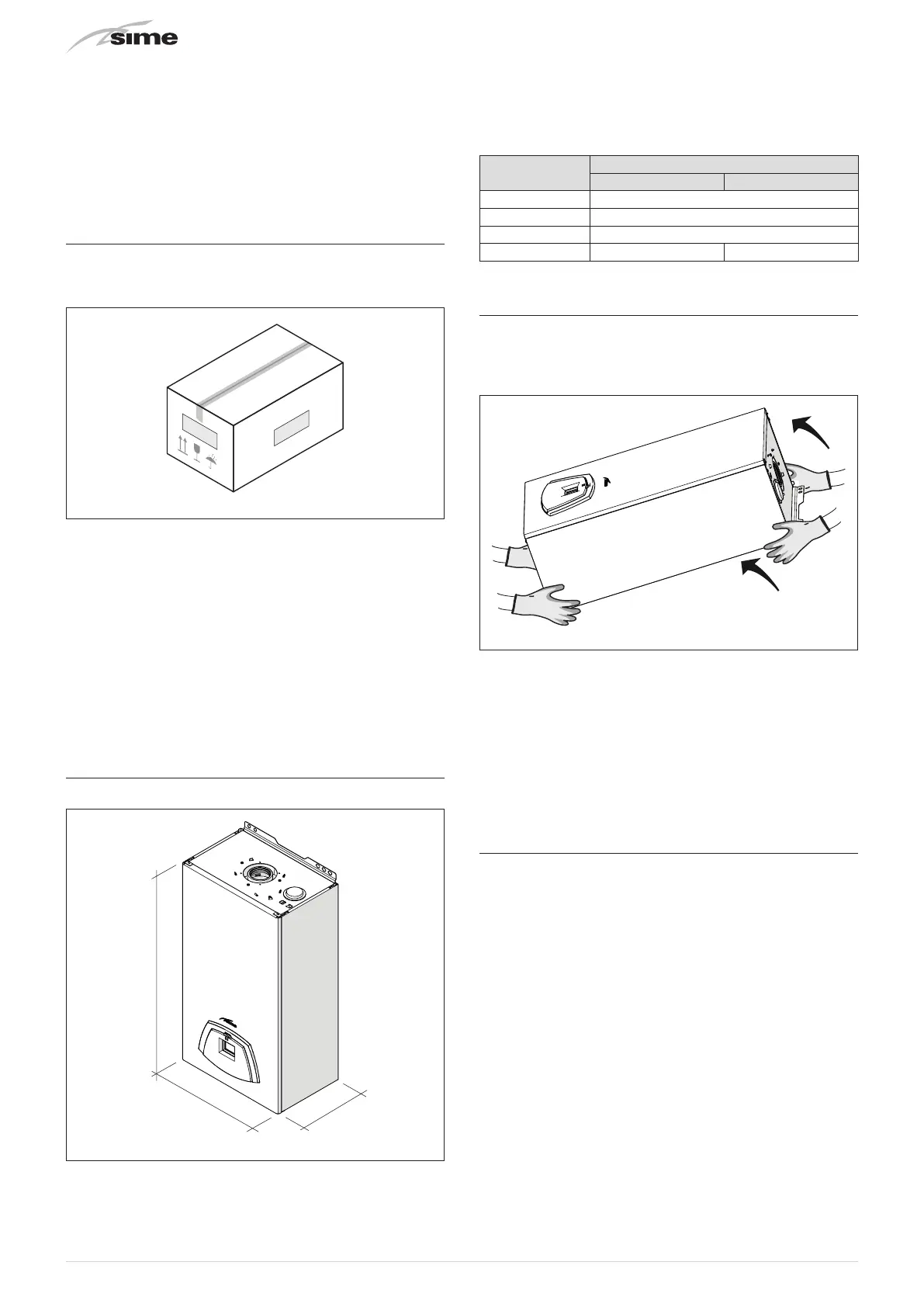 sime