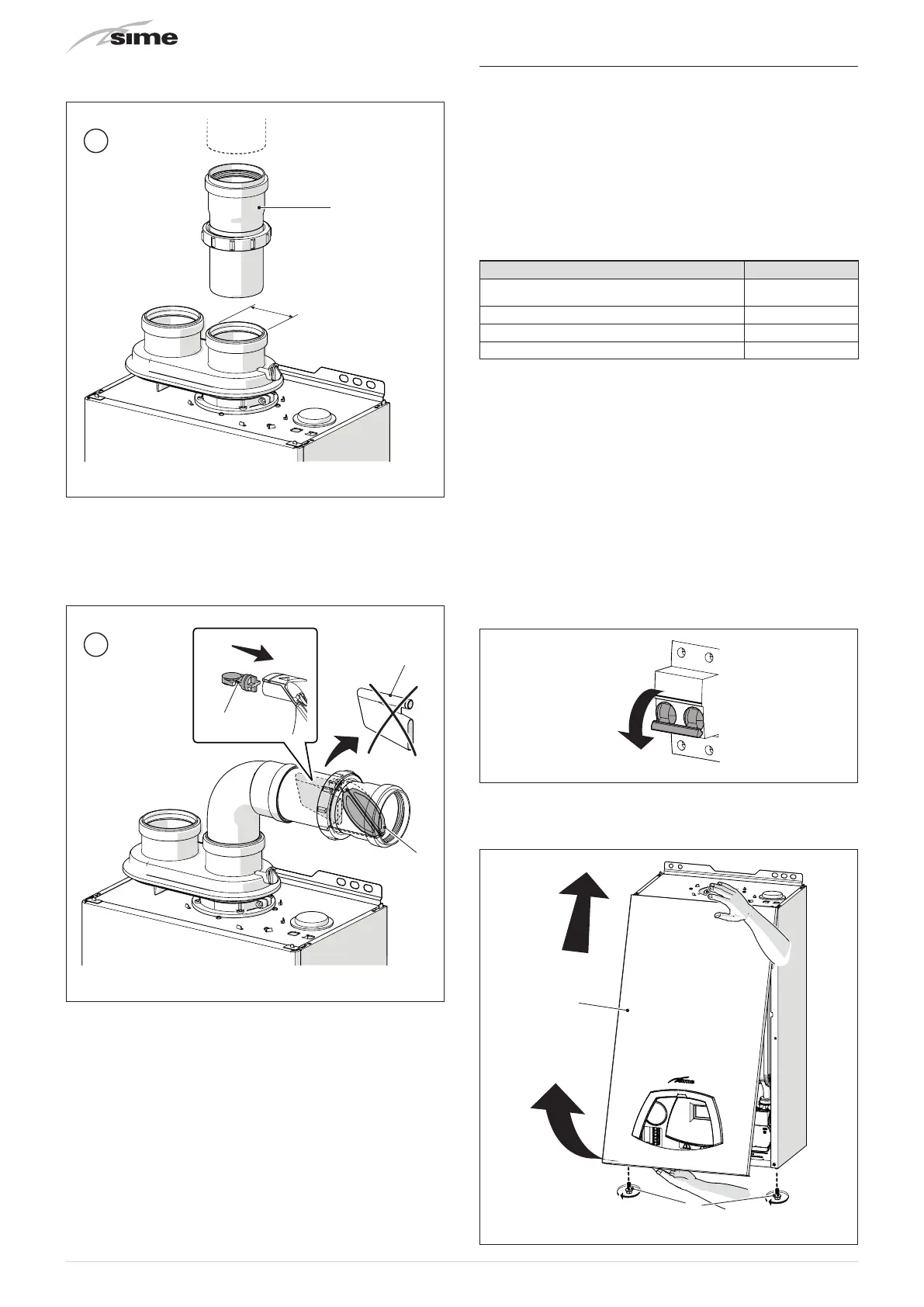 sime