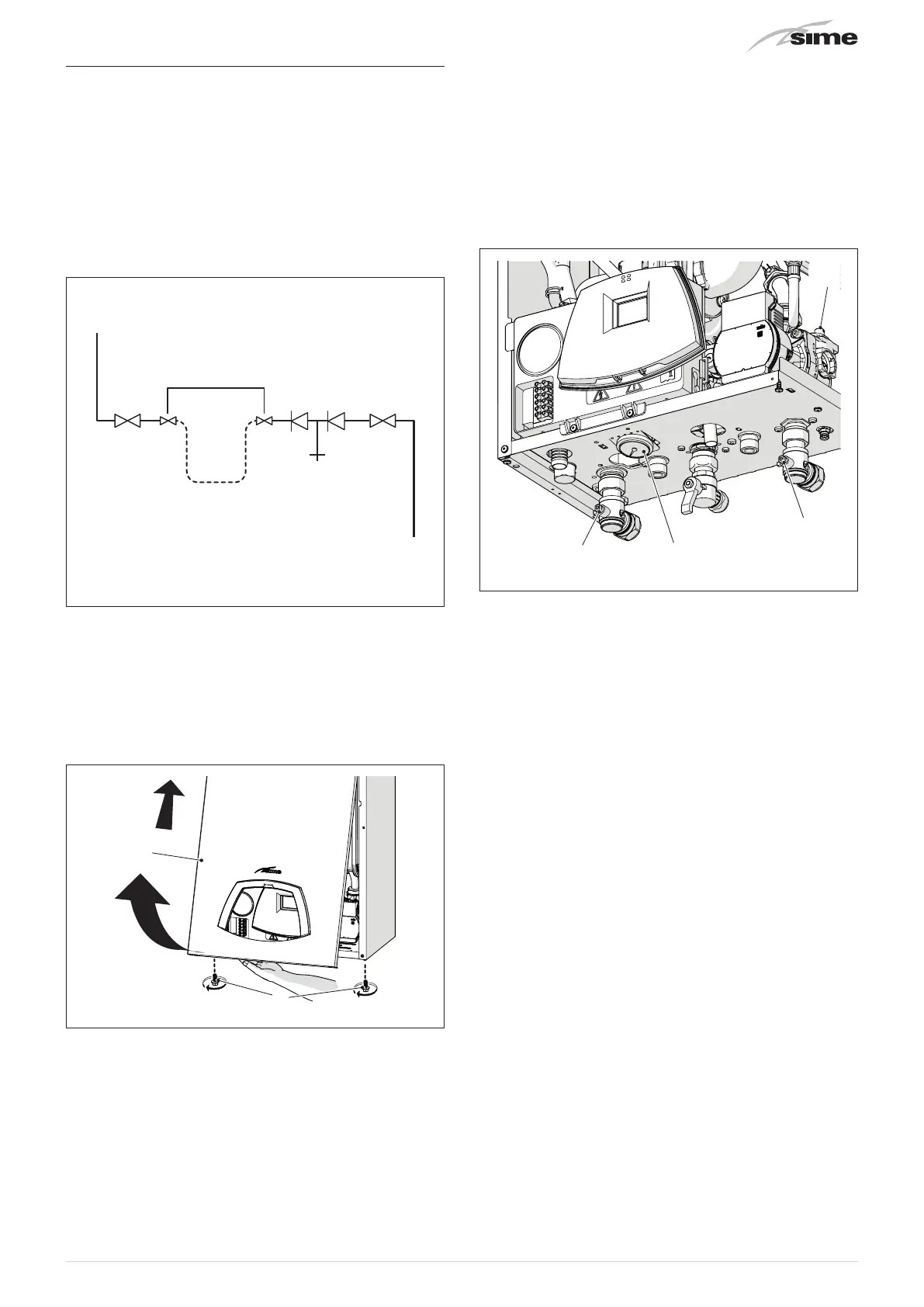 sime