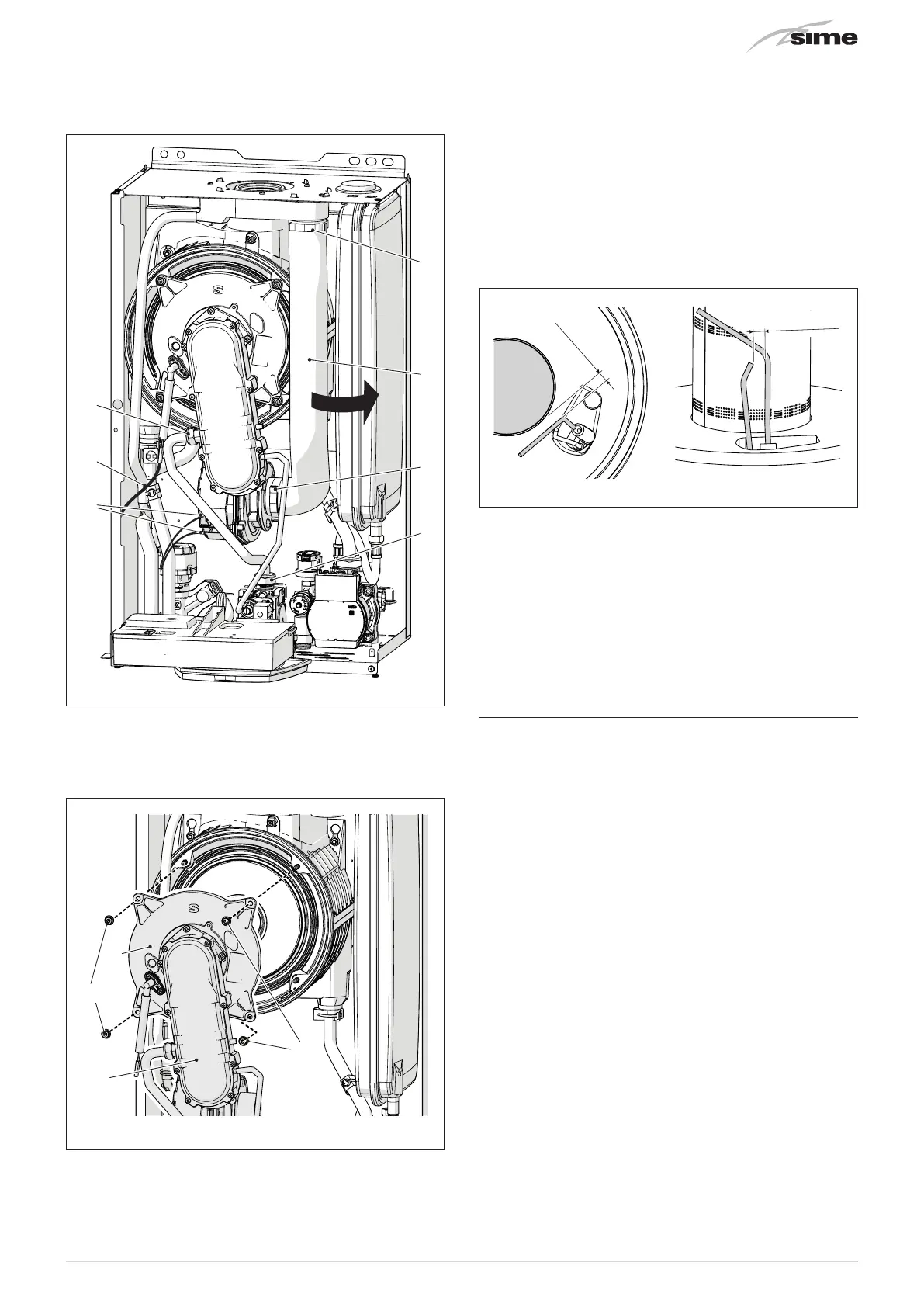 sime