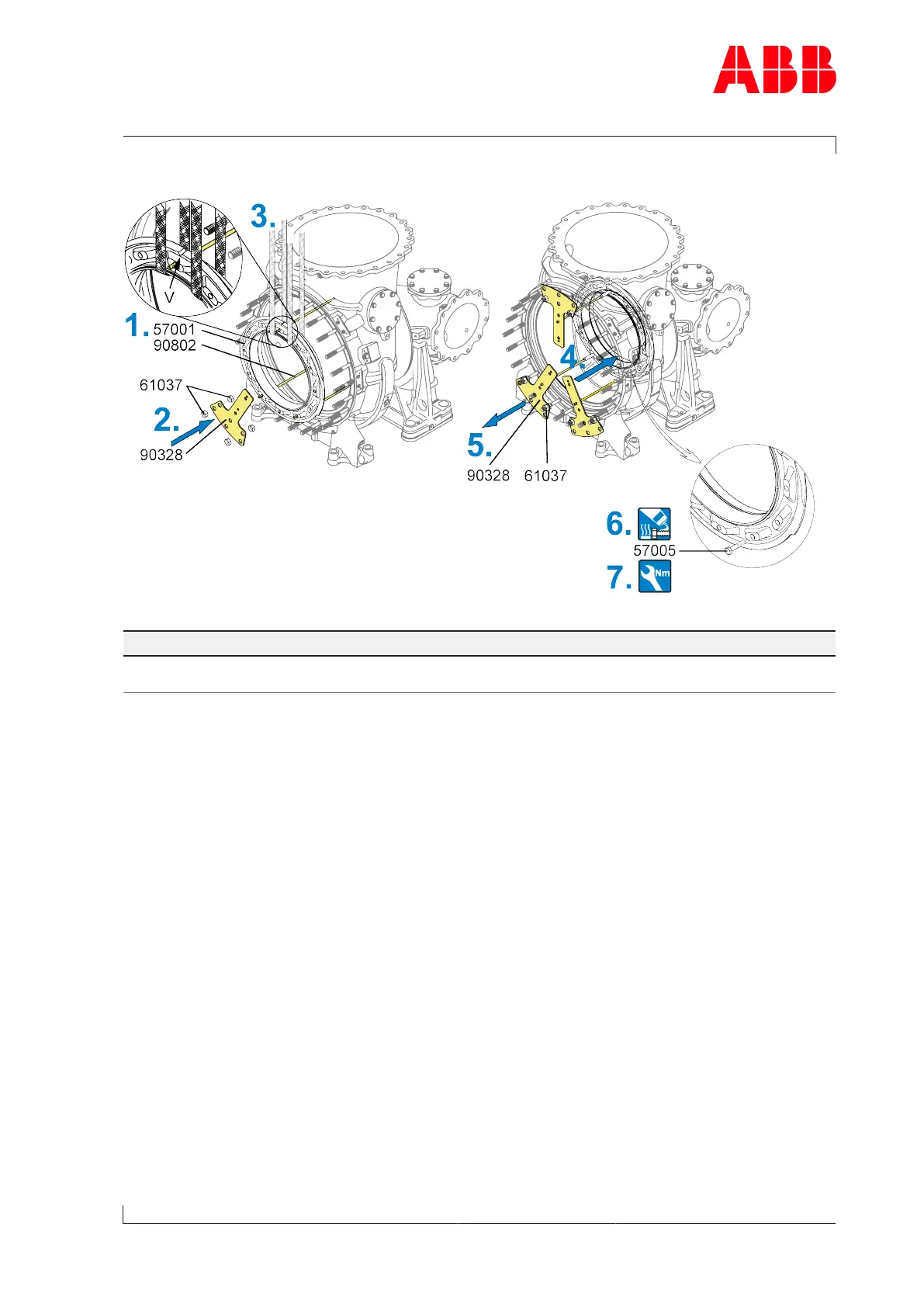 ABB

3.

V

1. 57001
90802

61037

2.

90328

4.

5.

90328 61037

6.

57005

7. Nm