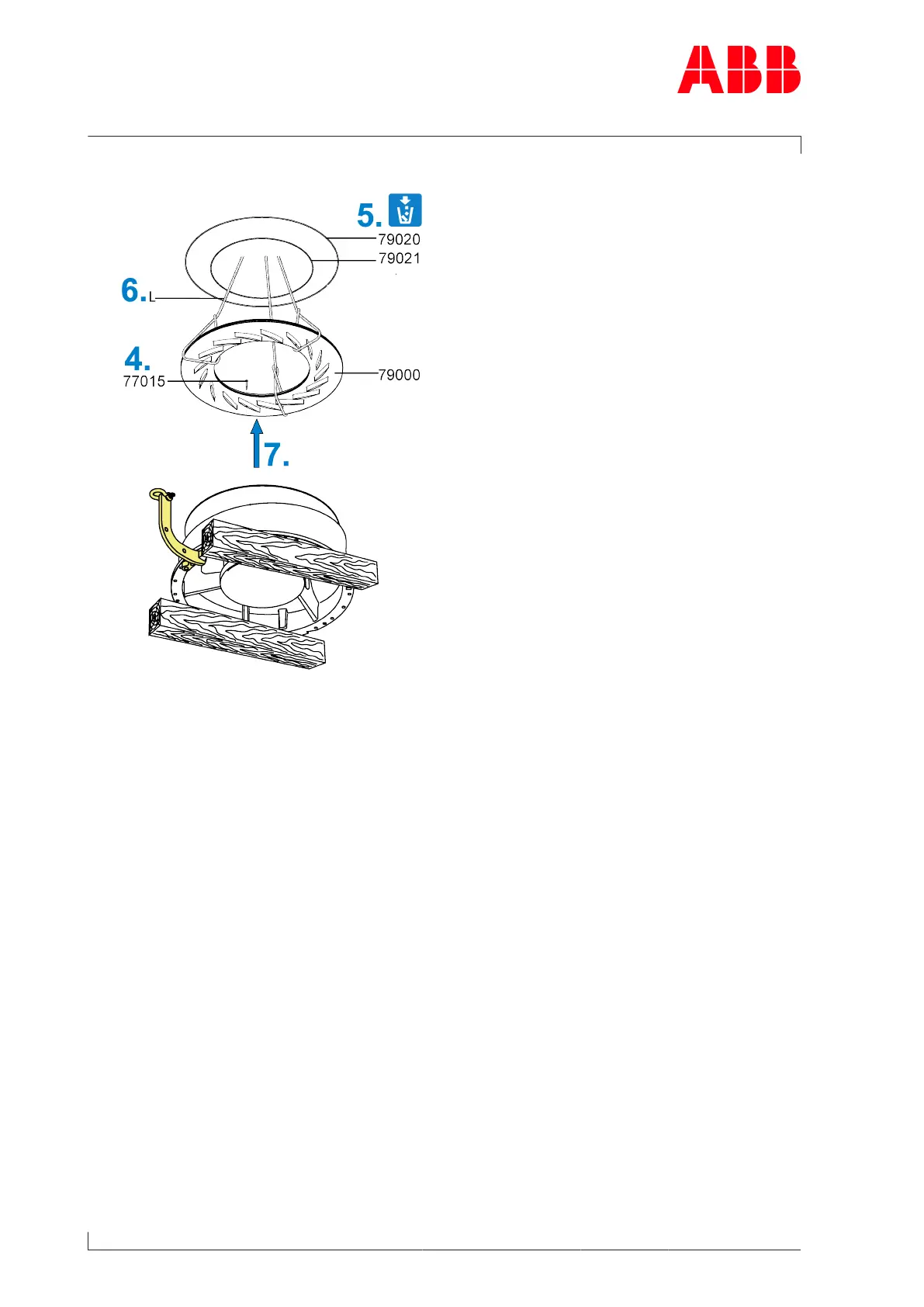 ABB

5.
79020
79021
6. L
4.
77015
79000
7.