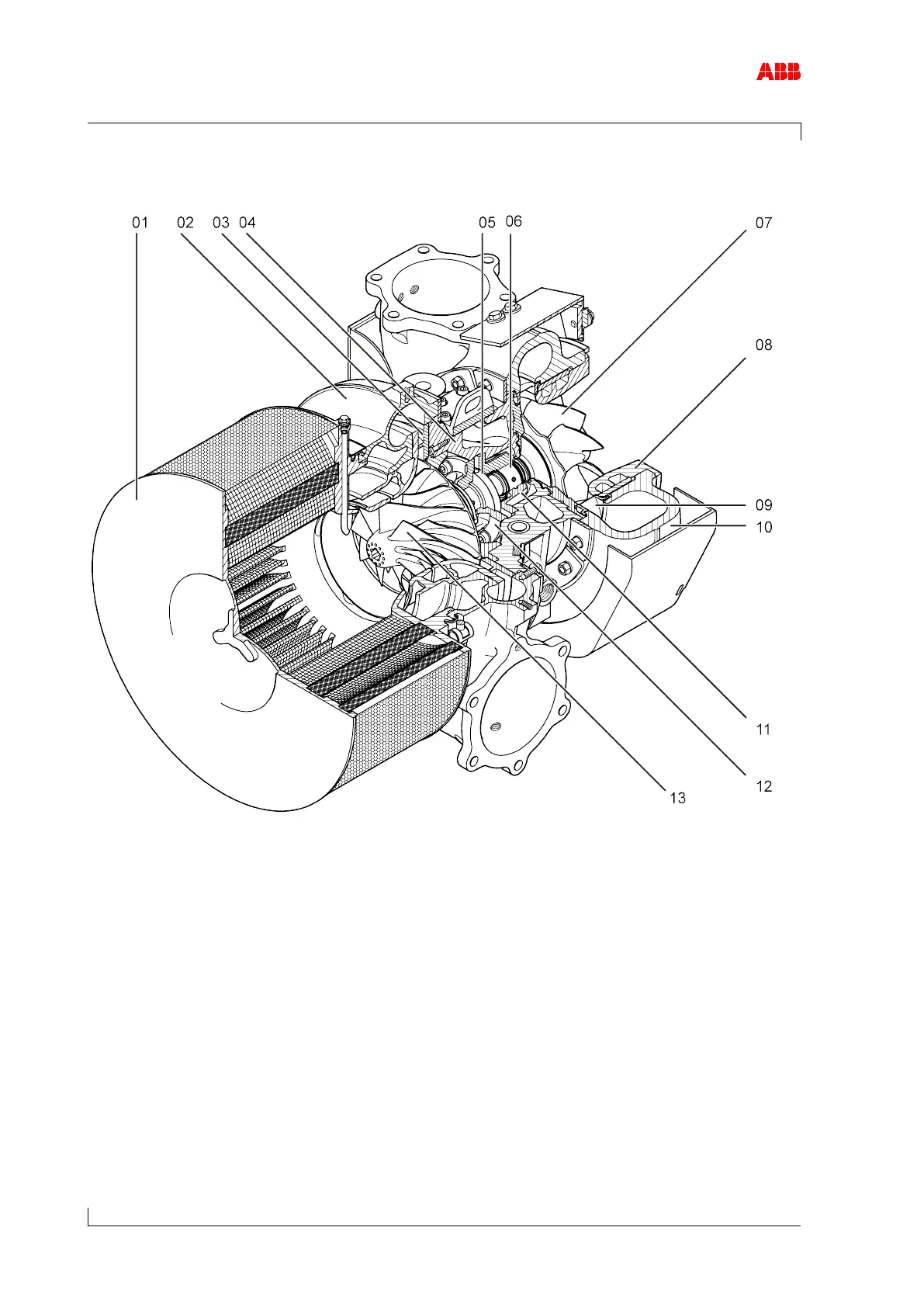 ABB

01 02 03 04 05 06 07 08 09 10 11 12 13