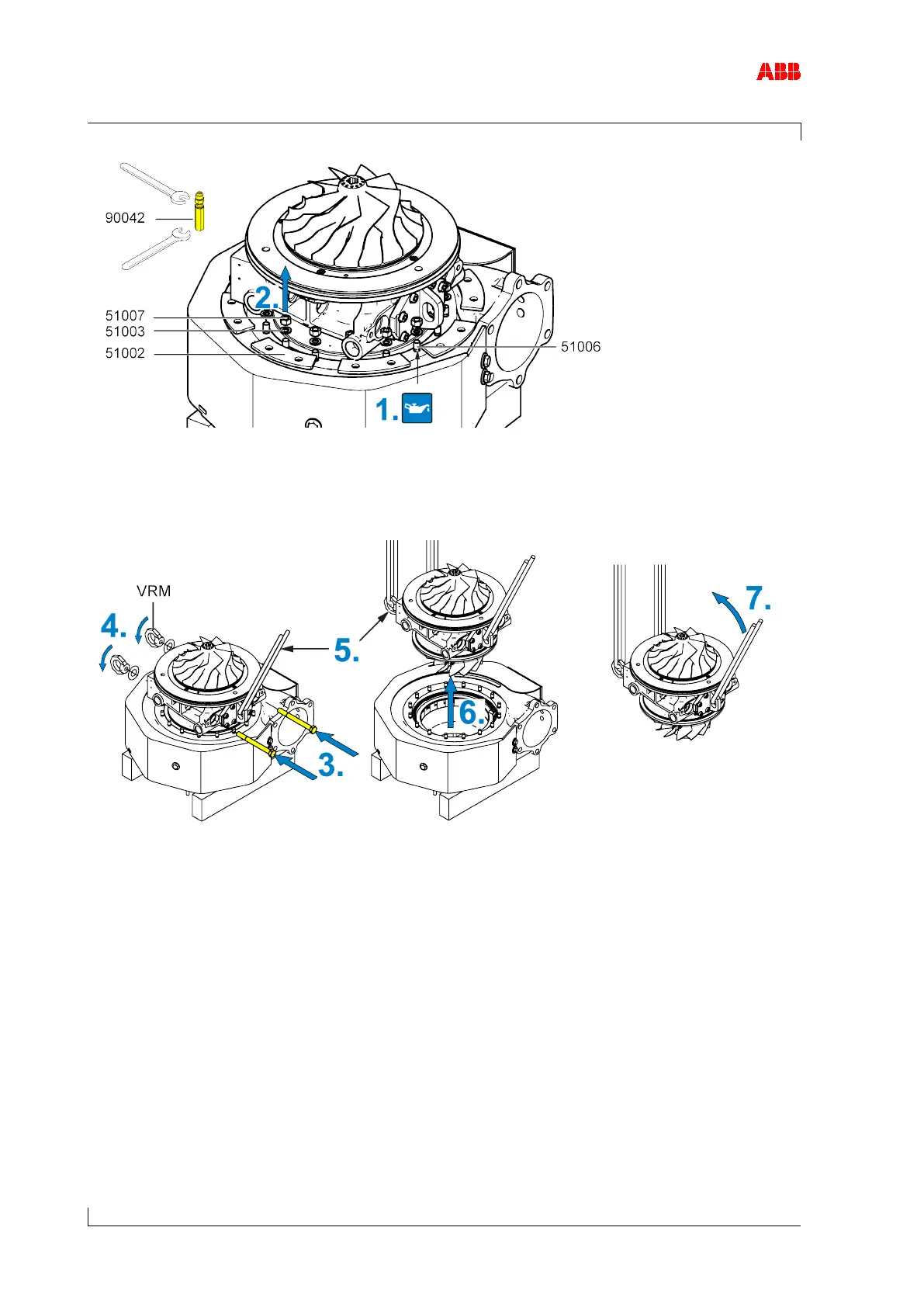 ABB

90042

2.

51007
51003
51002

51006

1.

VRM

4.

5.

3.

6.

7.