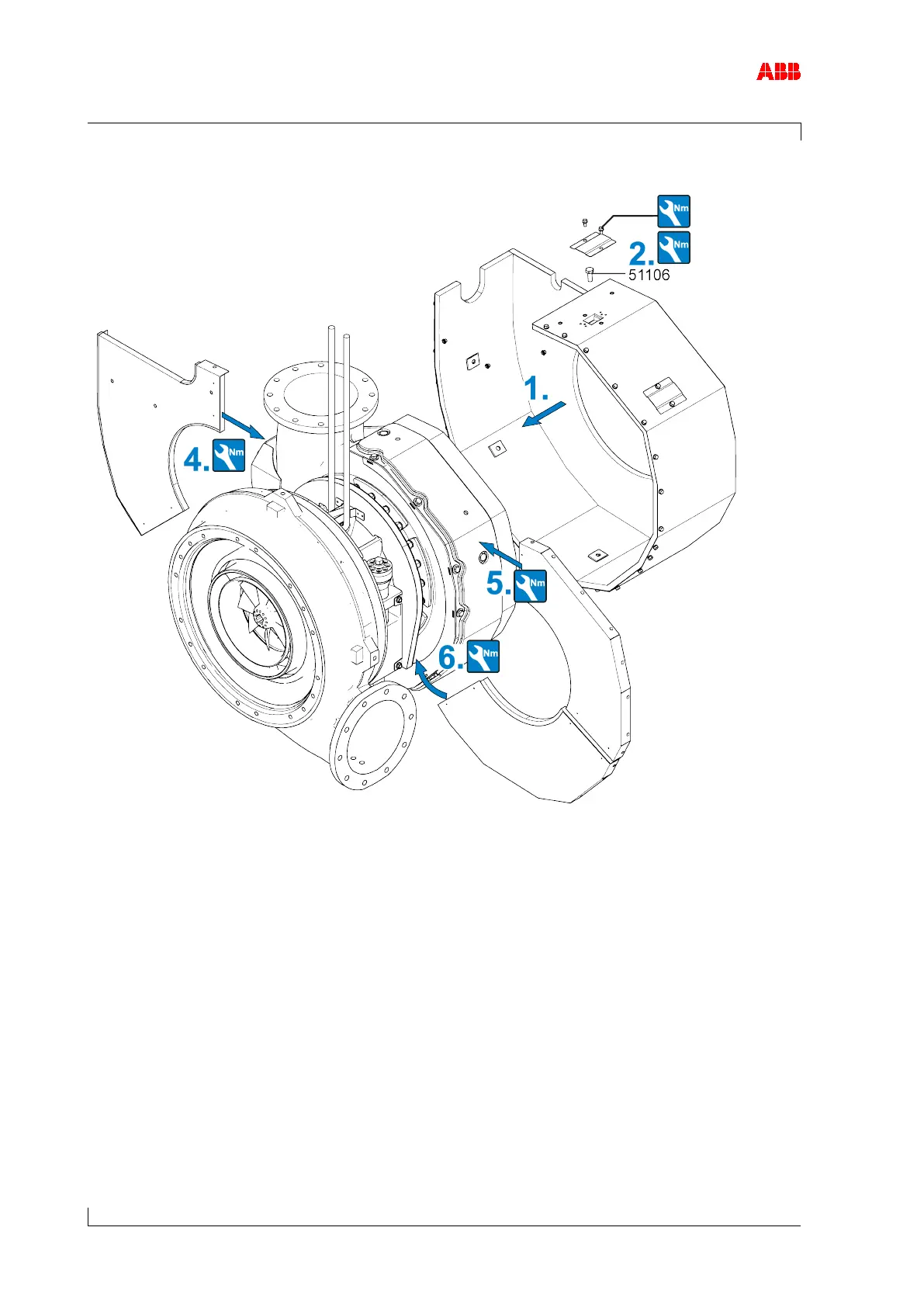 ABB

Nm
2. Nm
51106
1.
4. Nm
5. Nm
6. Nm