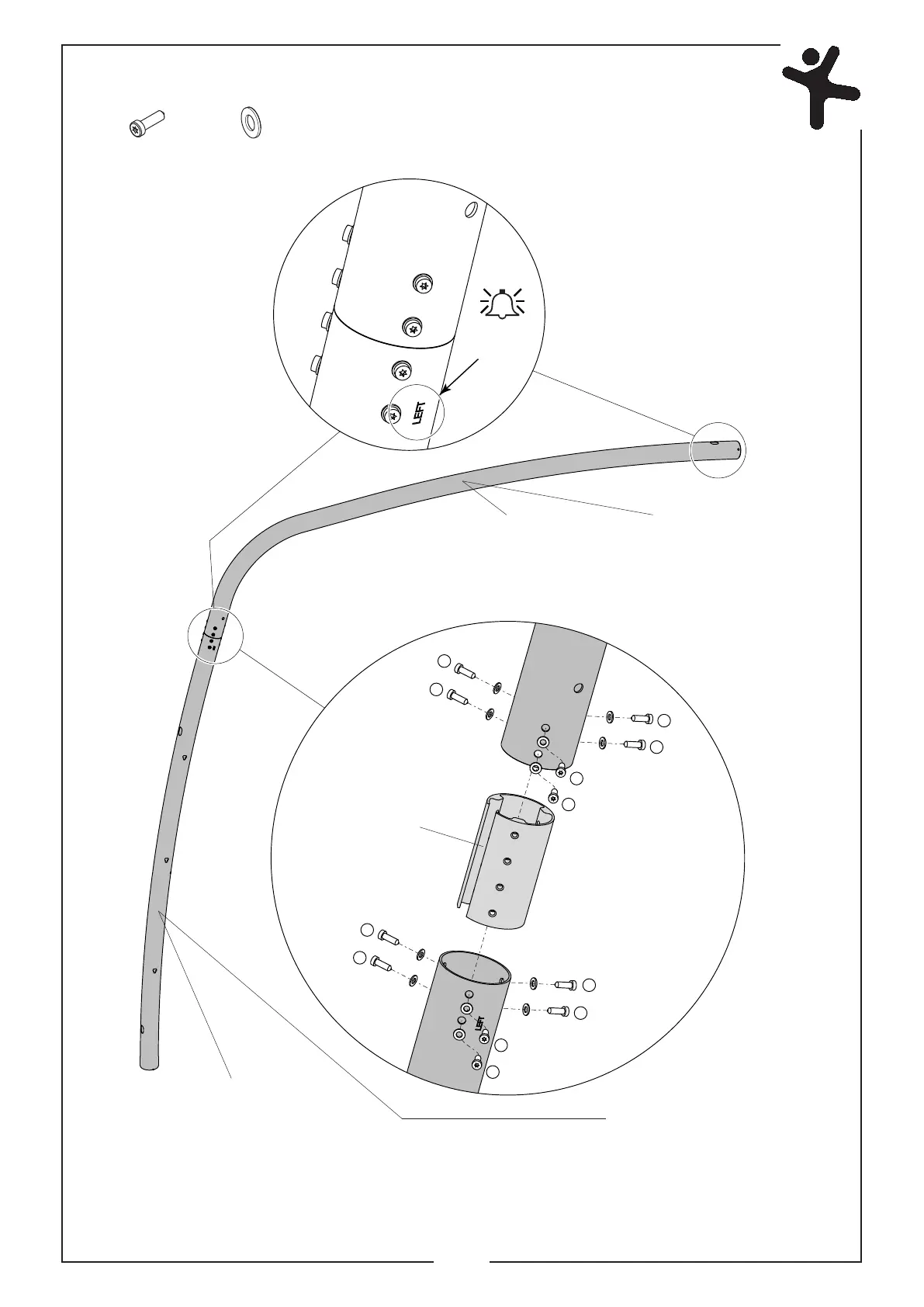 LEFT

LEFT