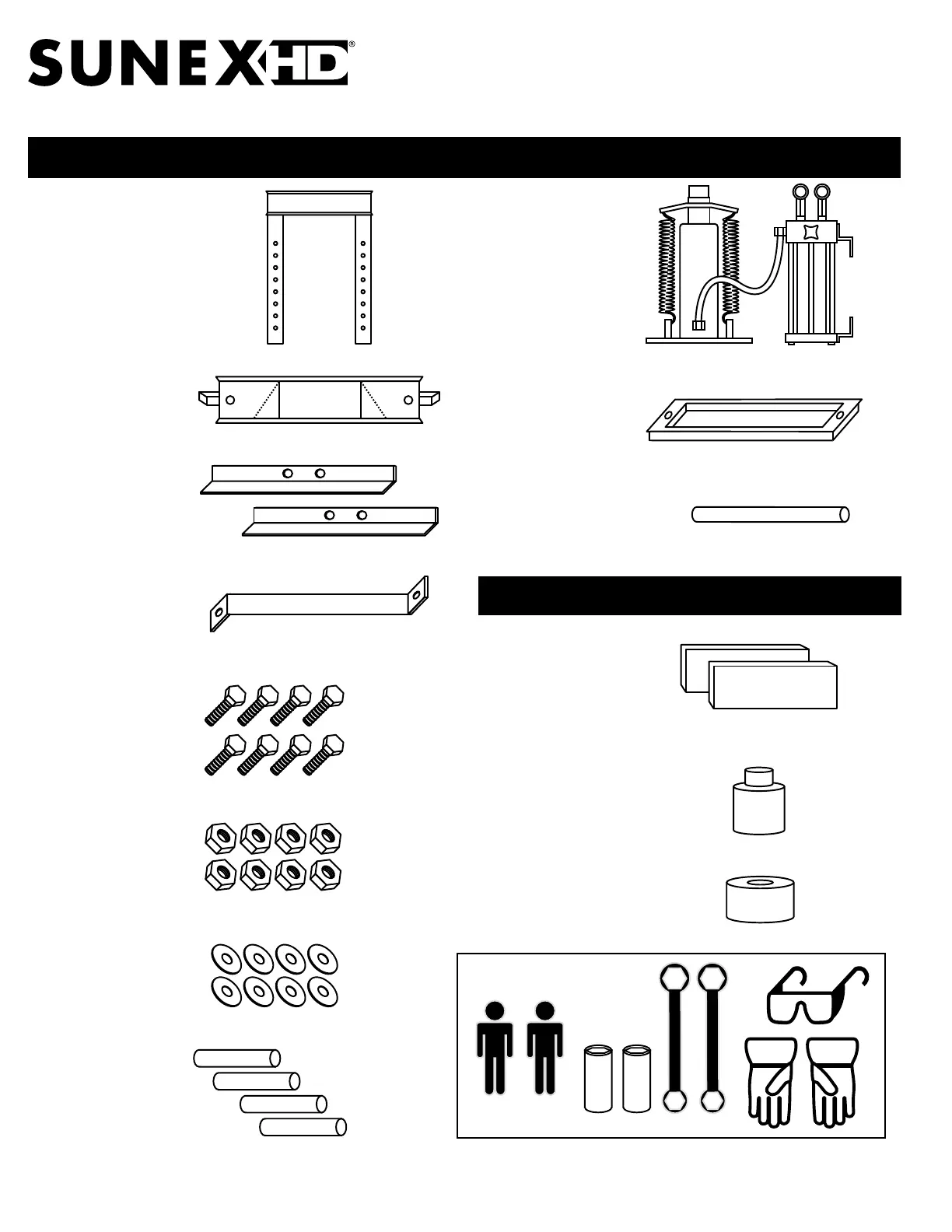 SUNEX HD®