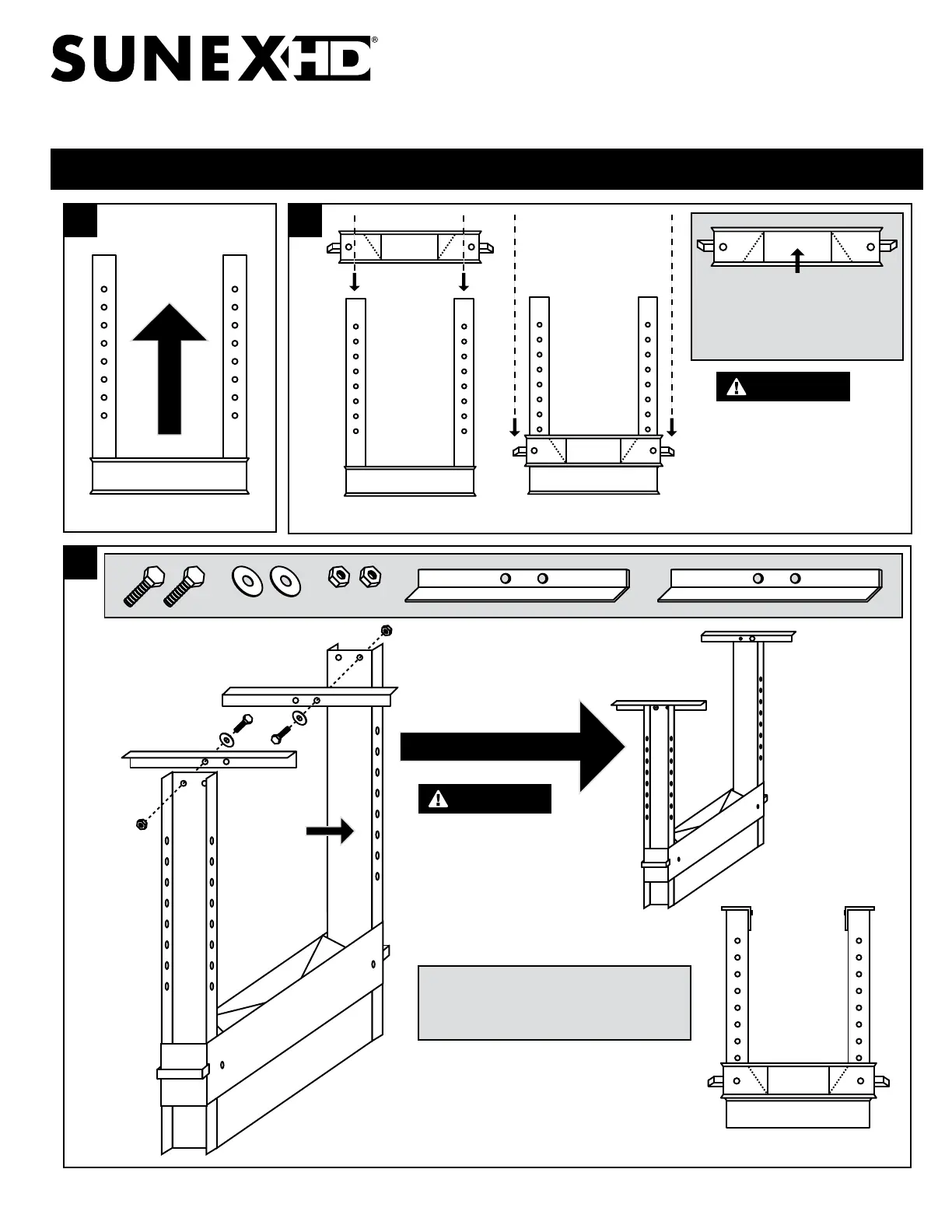 SUNEX HD®