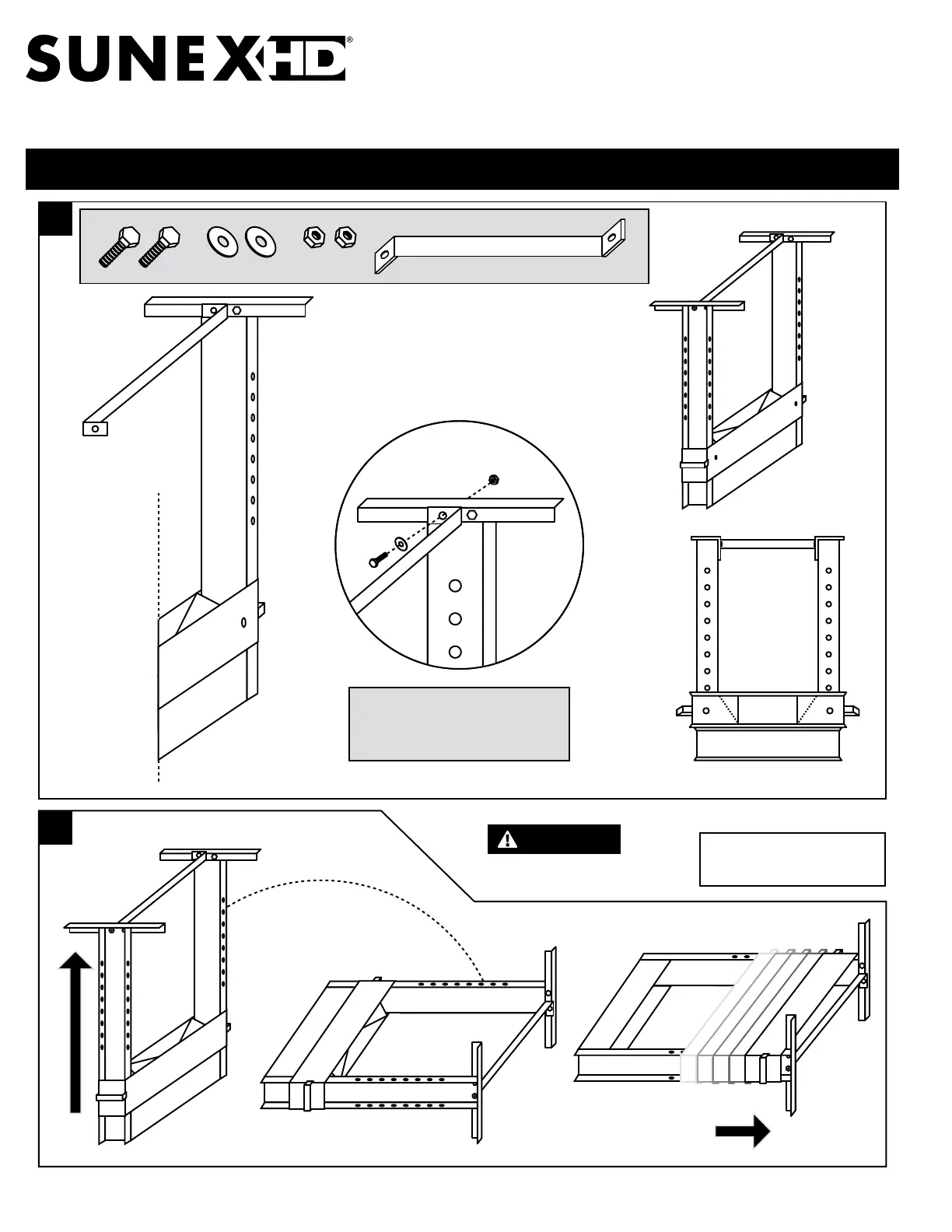 SUNEX HD®