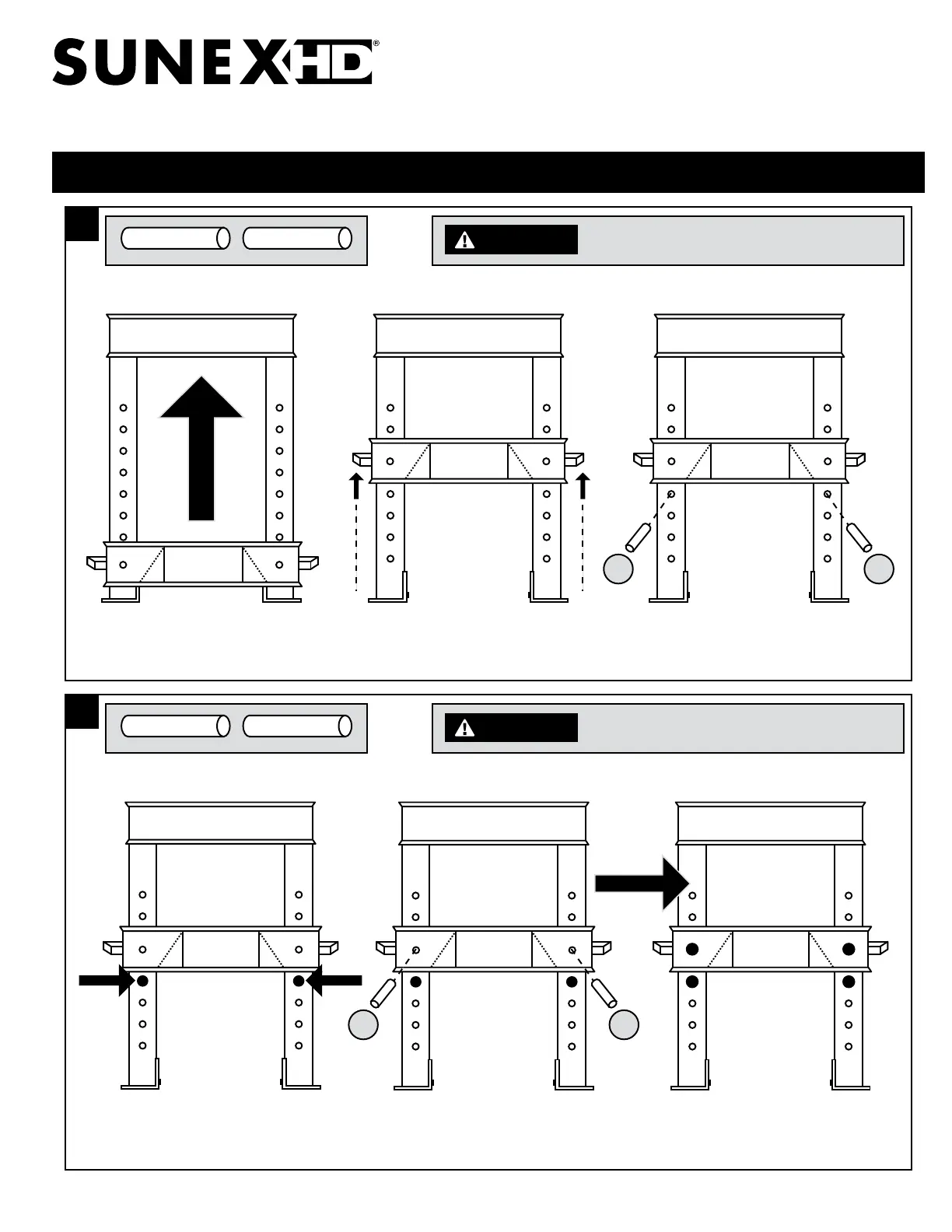 SUNEX HD®