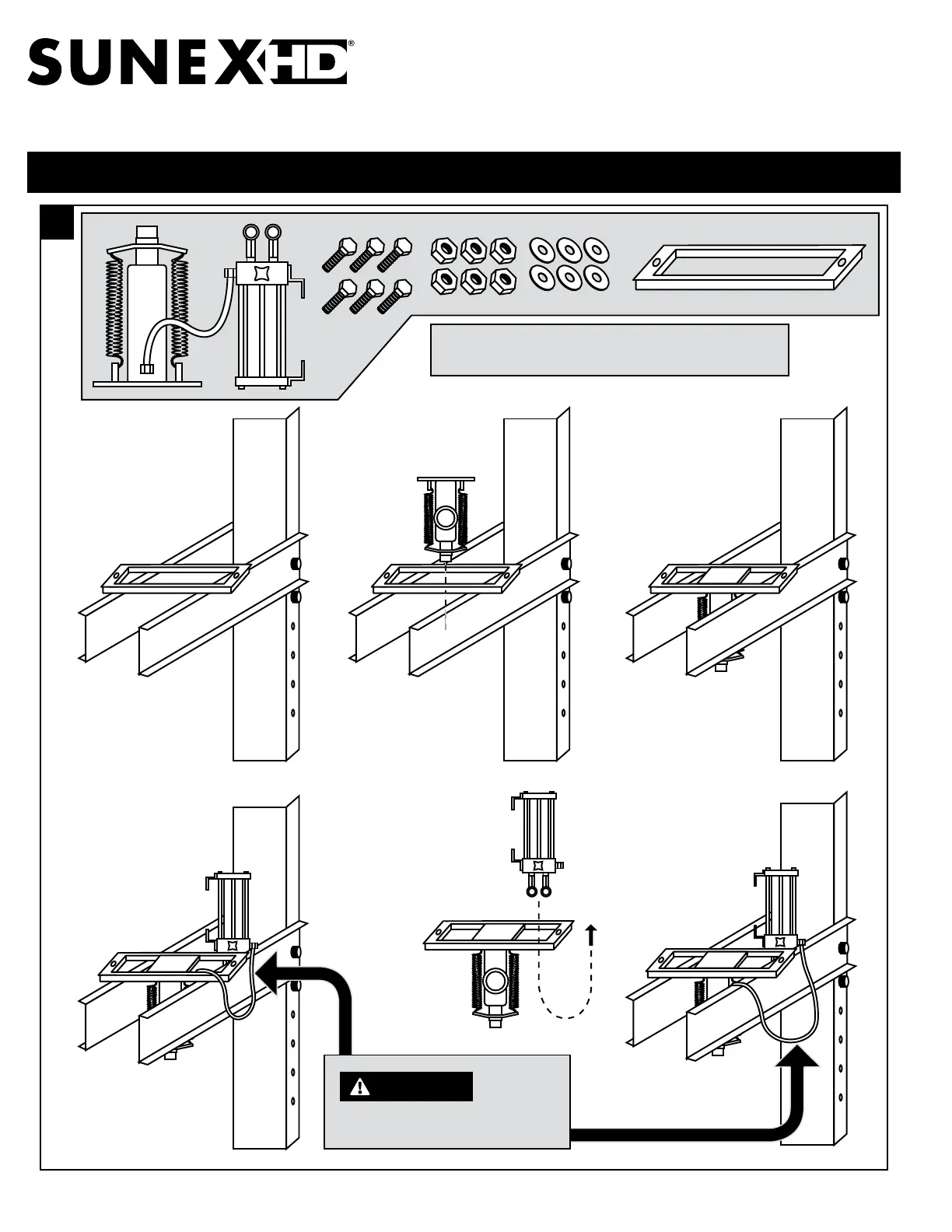 SUNEX HD®