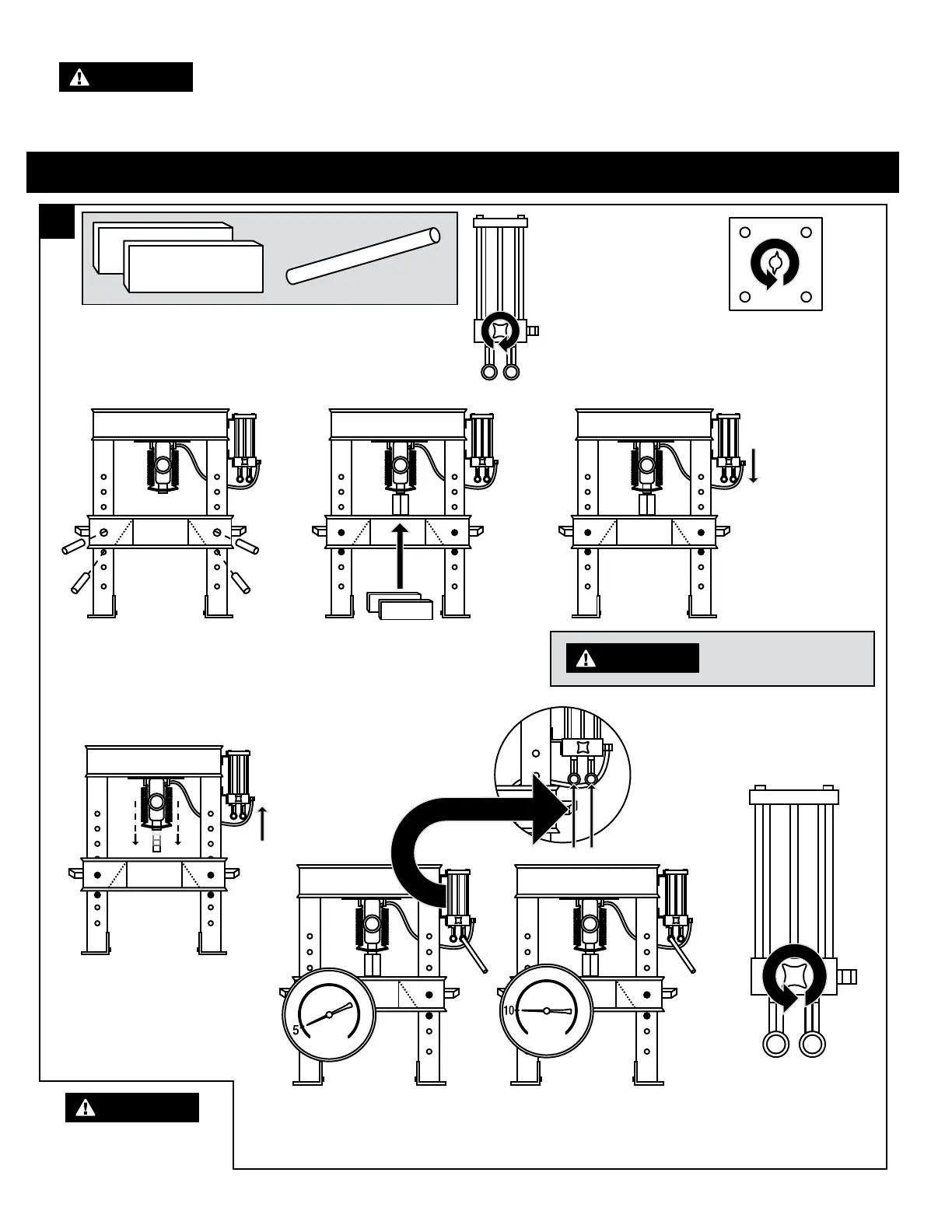 5

10