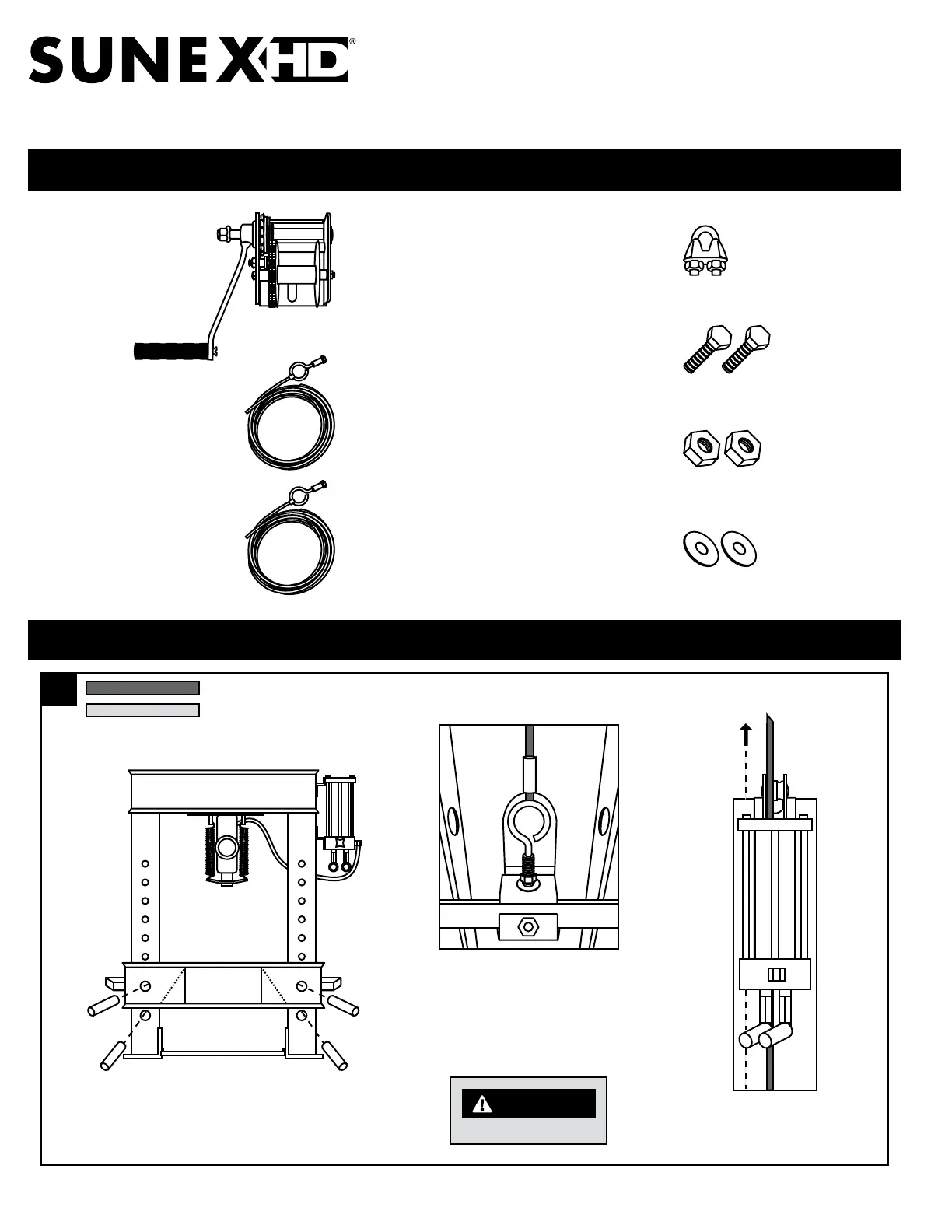 SUNEX HD®