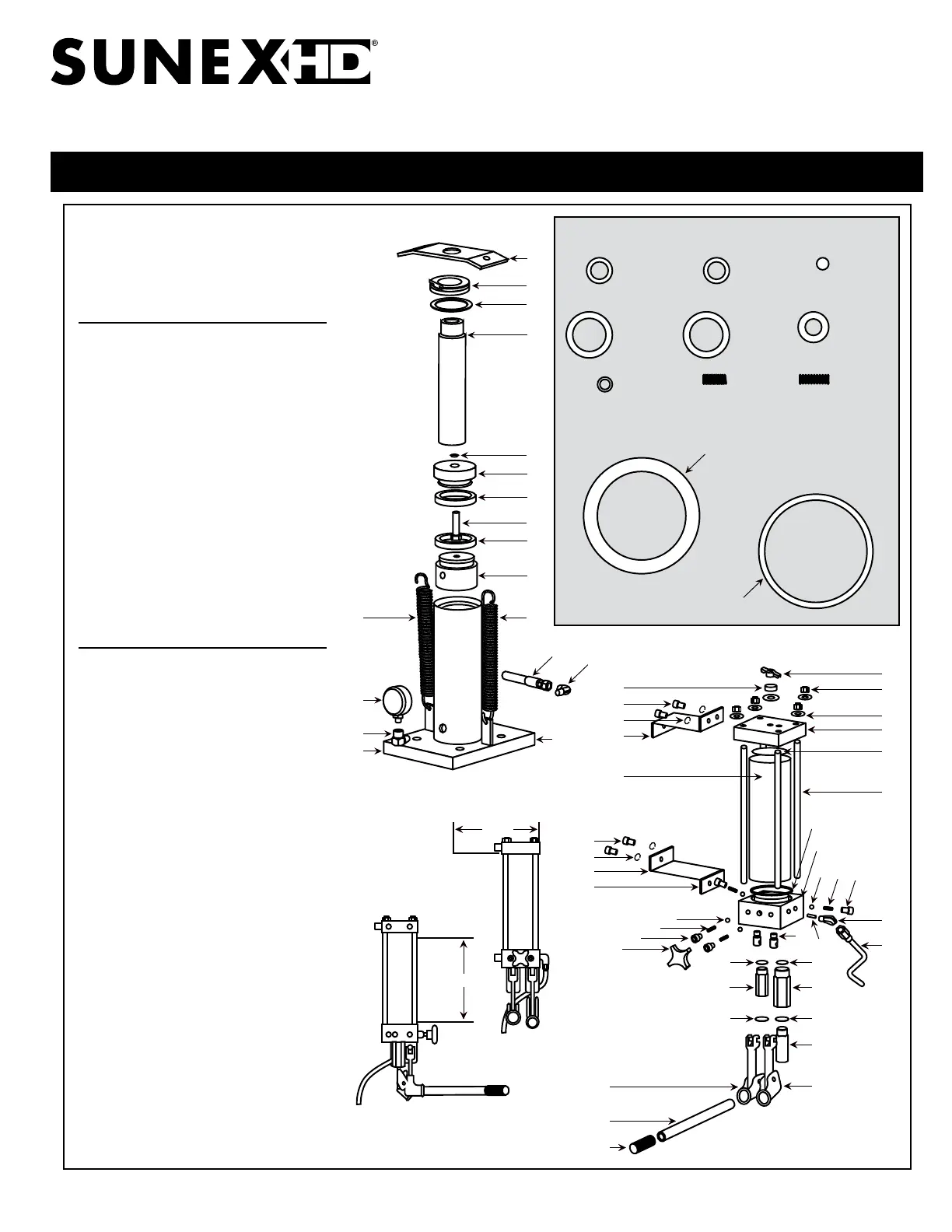 SUNEX HD®