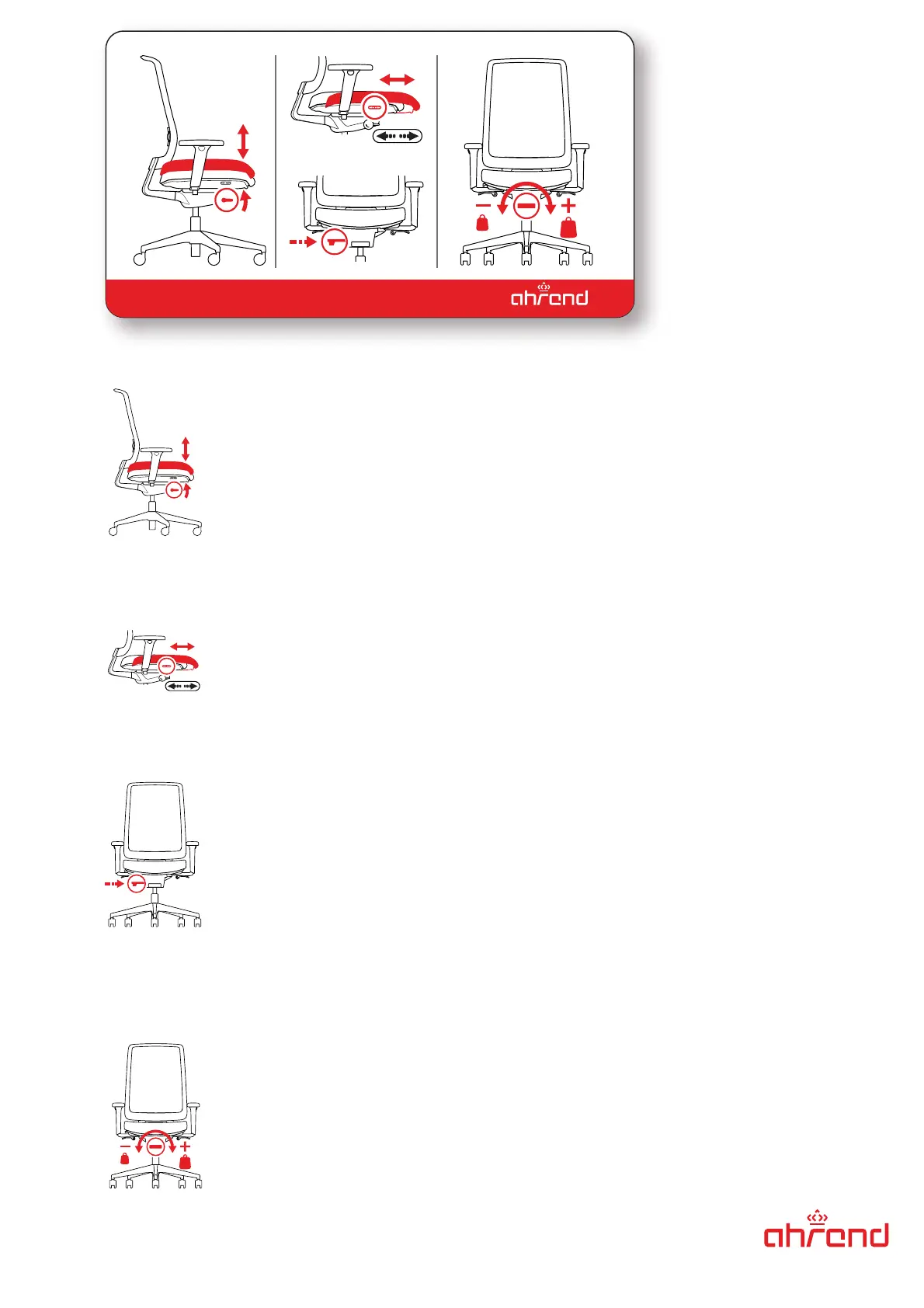 ahrend

ahrend