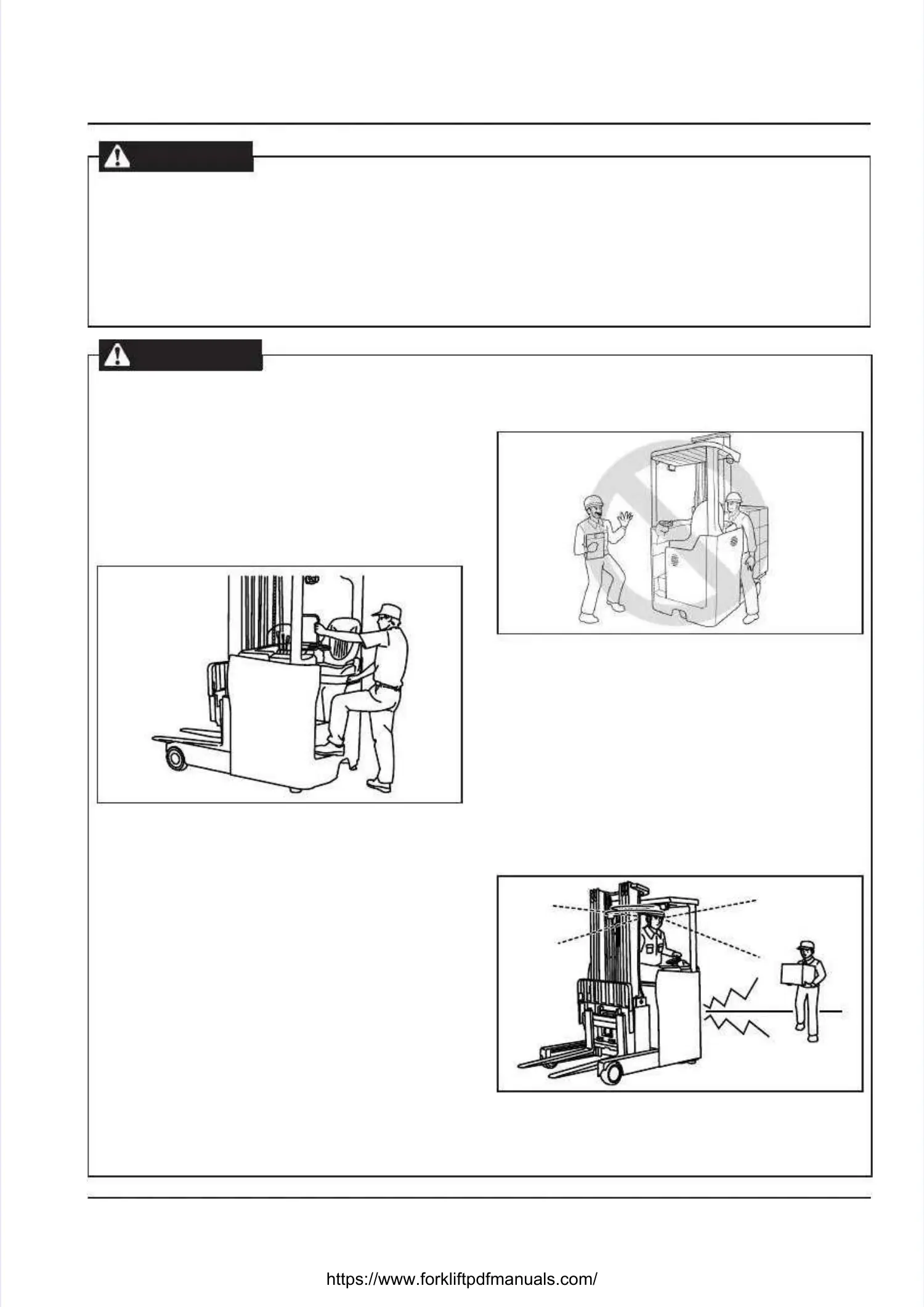 https://www.forkliftpdfmanuals.com/