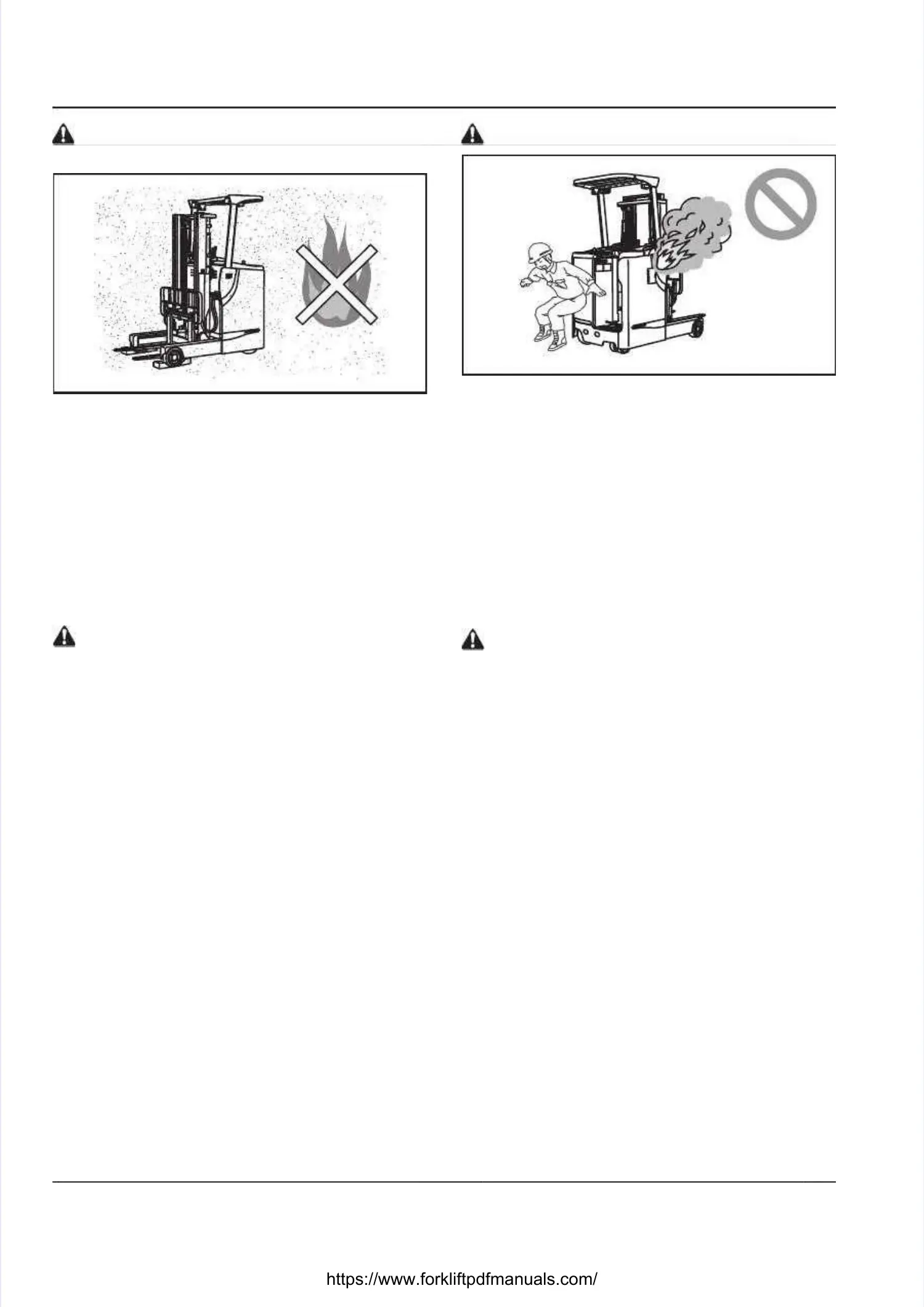 https://www.forkliftpdfmanuals.com/