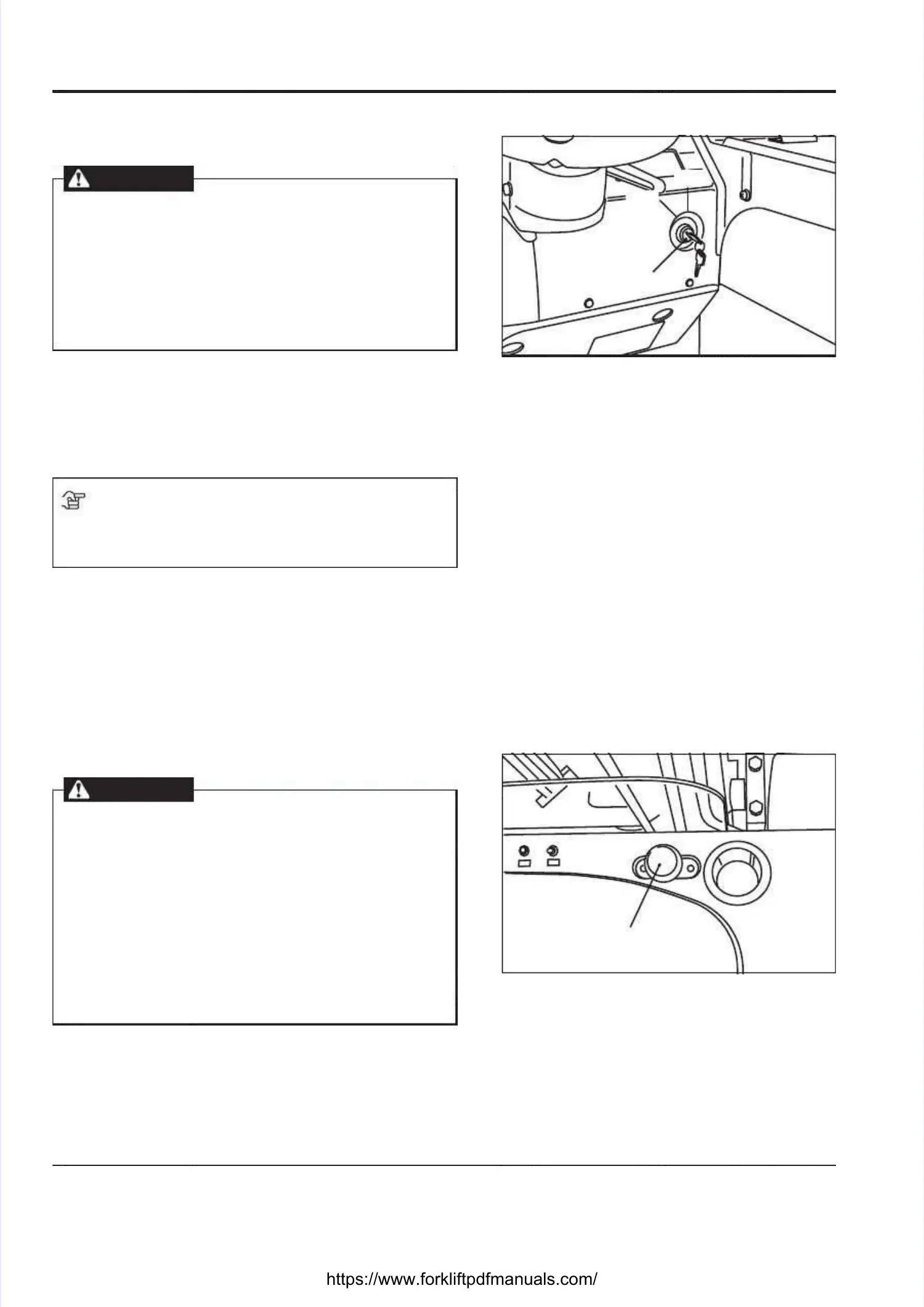 https://www.forkliftpdfmanuals.com/