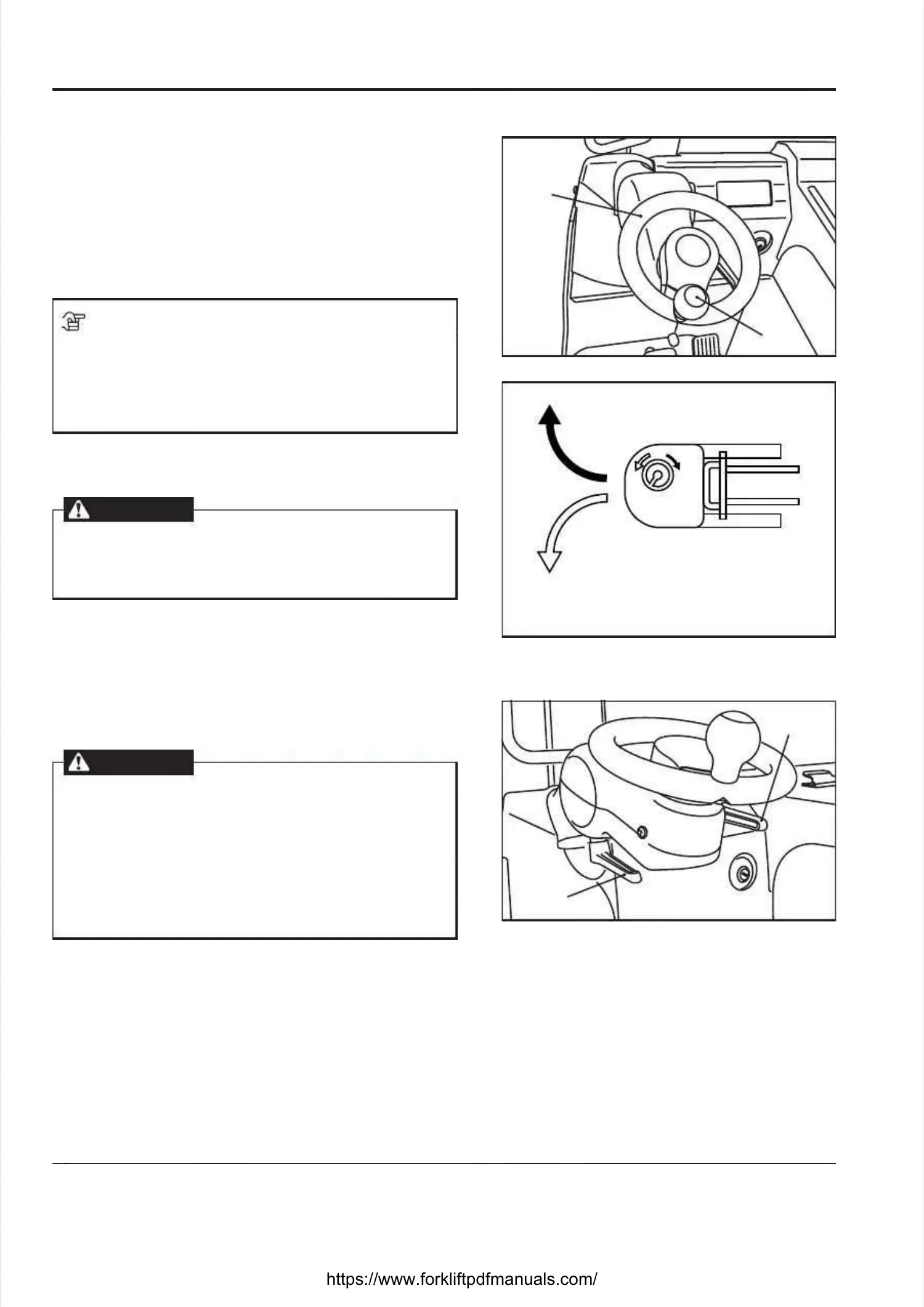 https://www.forkliftpdfmanuals.com/