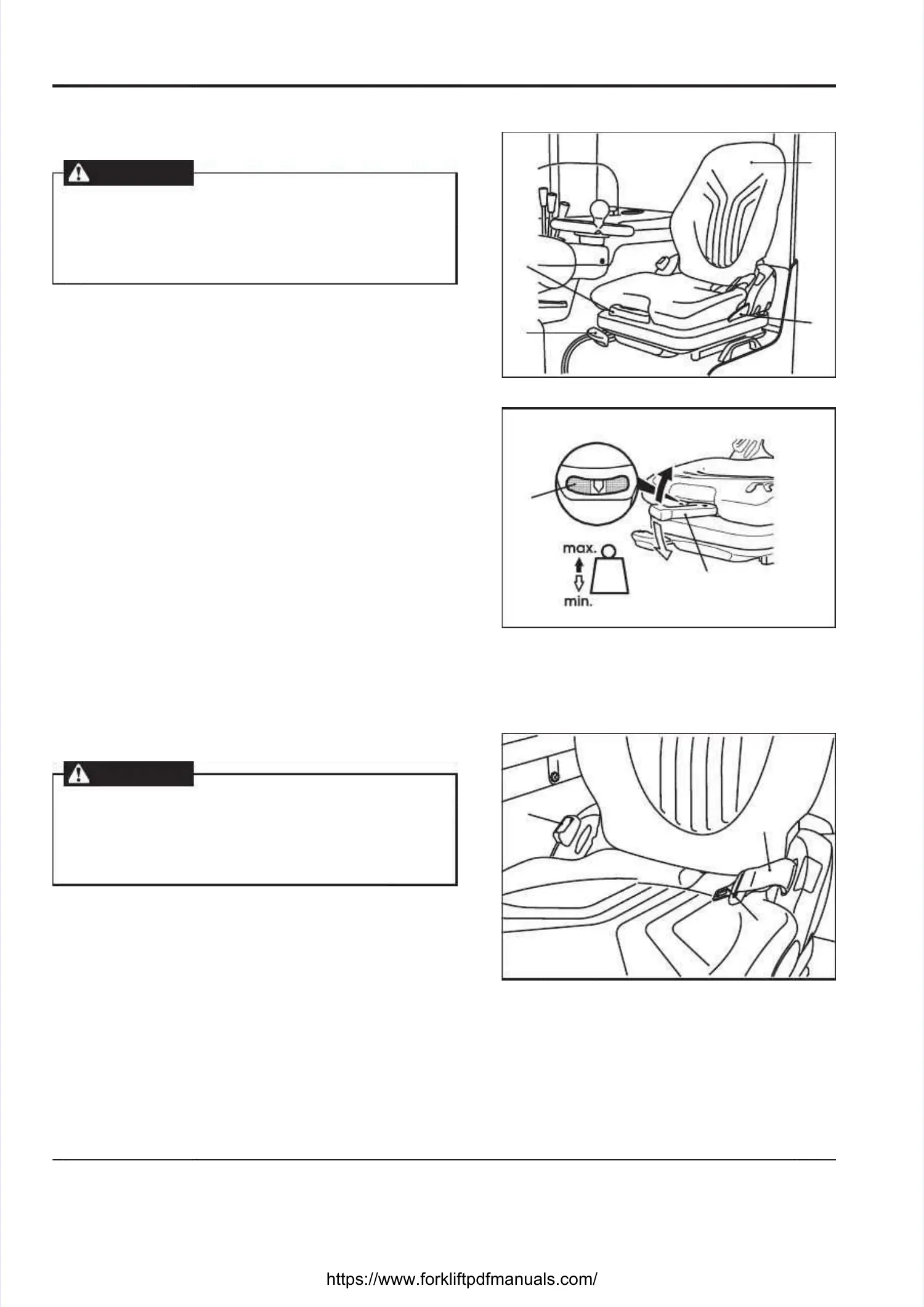 max.

min.

https://www.forkliftpdfmanuals.com/