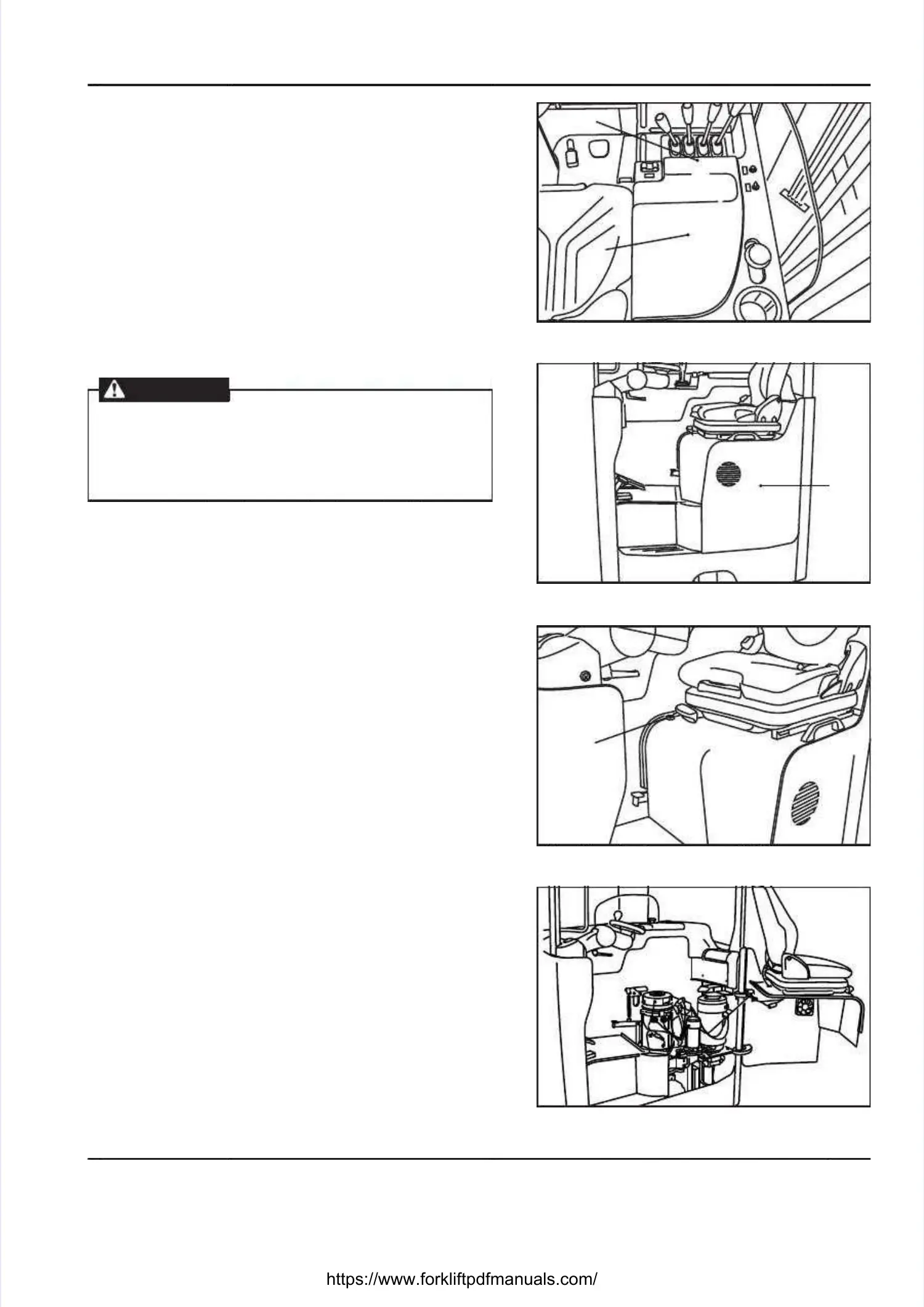 https://www.forkliftpdfmanuals.com/