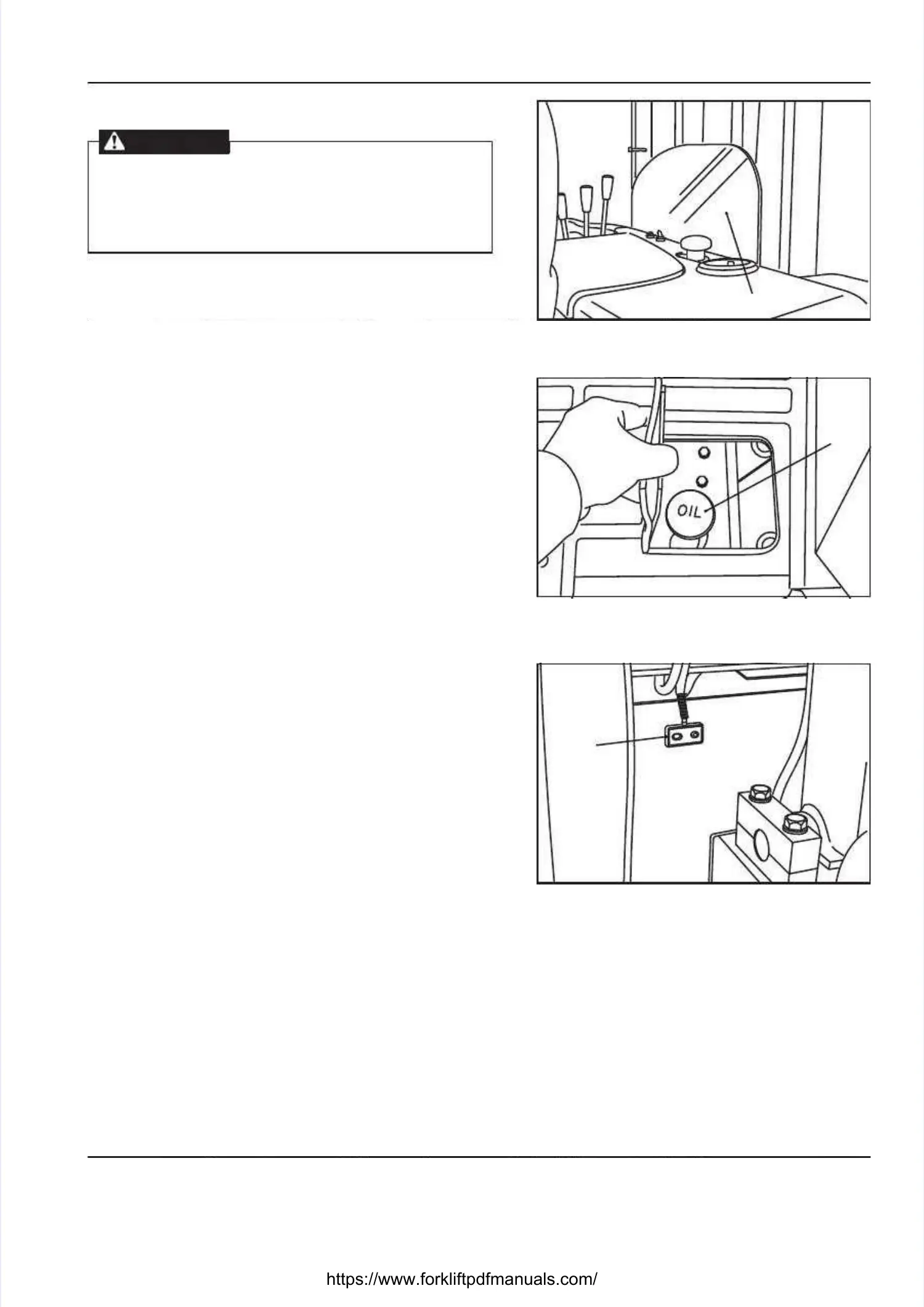 OIL

https://www.forkliftpdfmanuals.com/