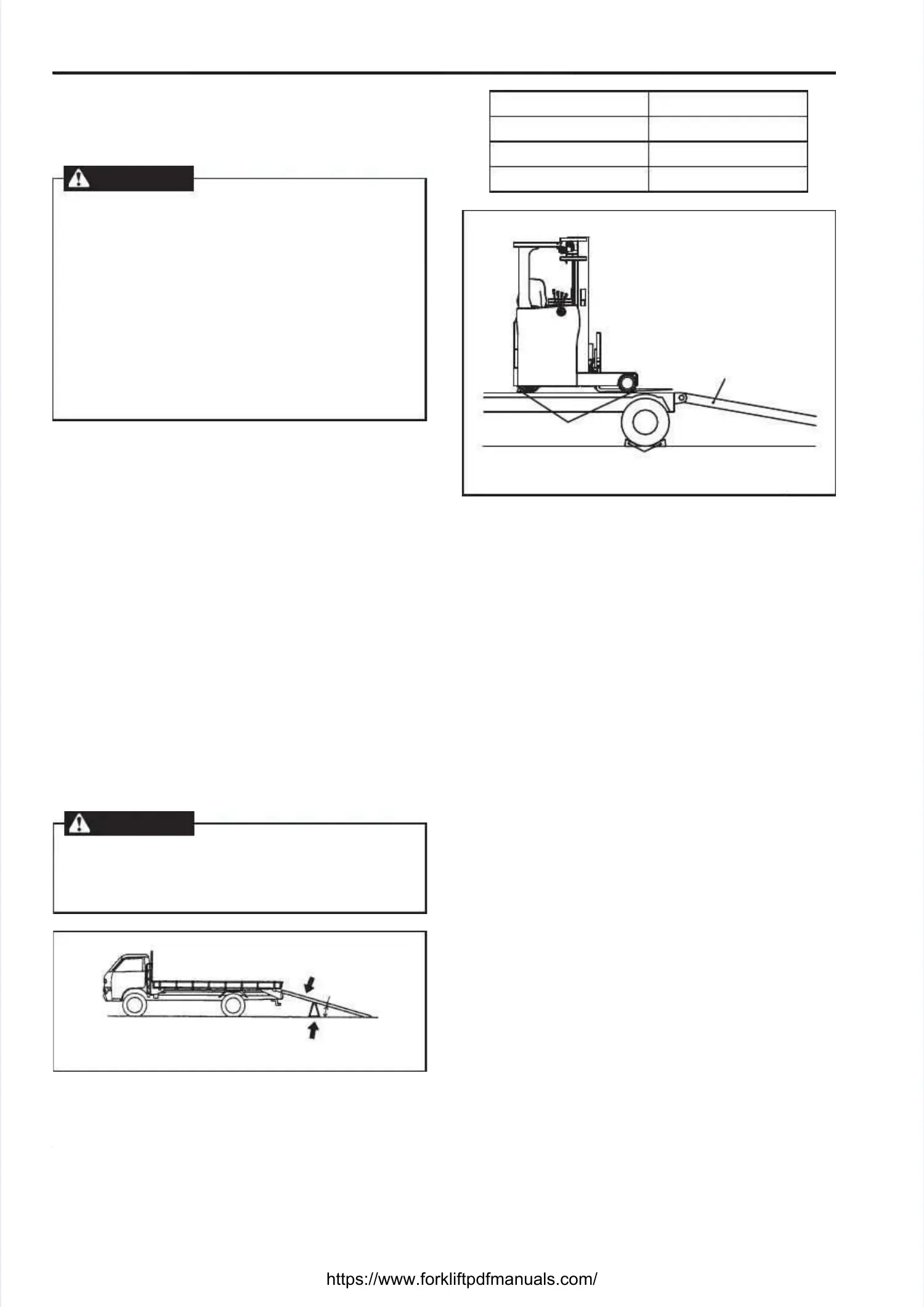 https://www.forkliftpdfmanuals.com/