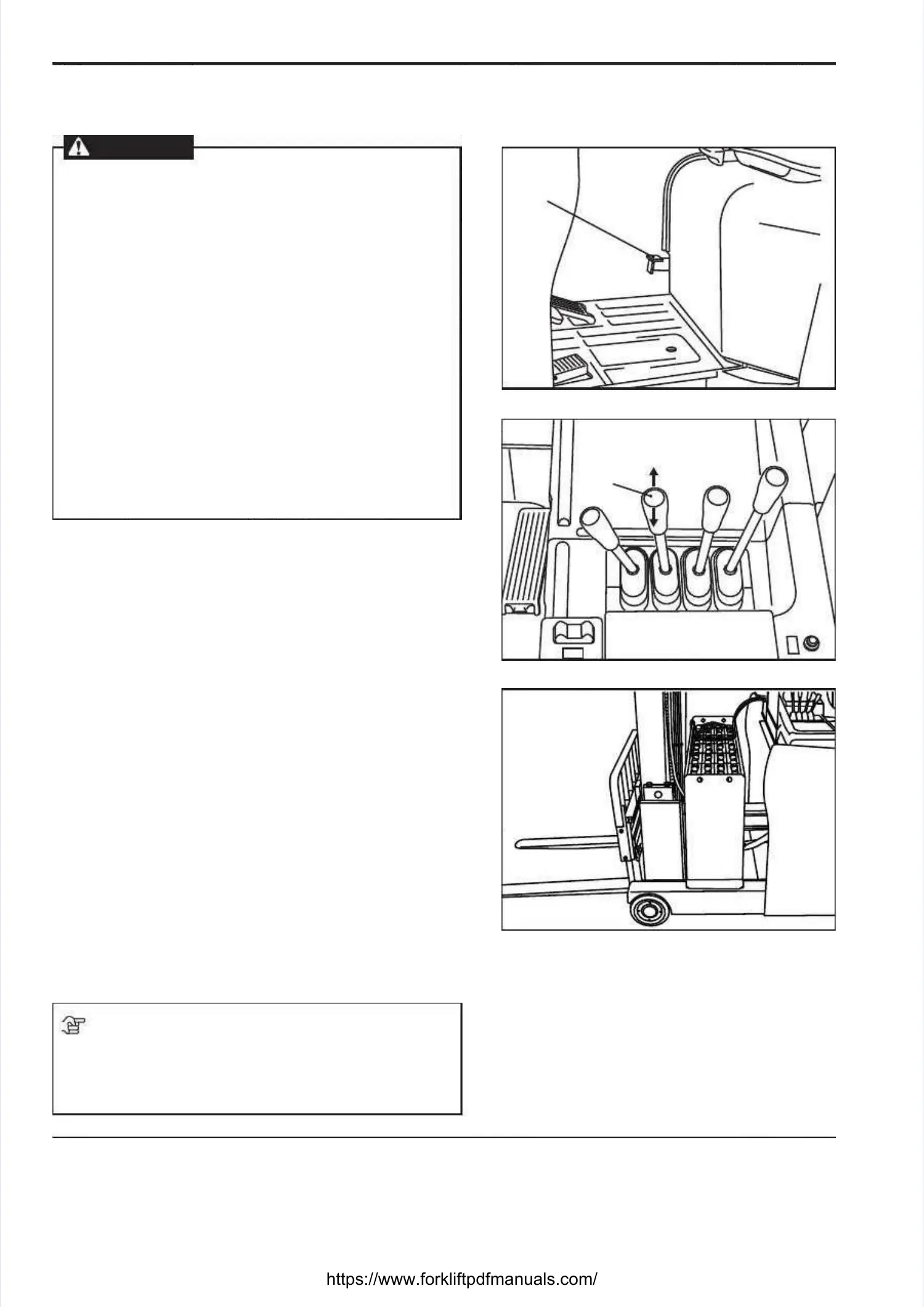 https://www.forkliftpdfmanuals.com/