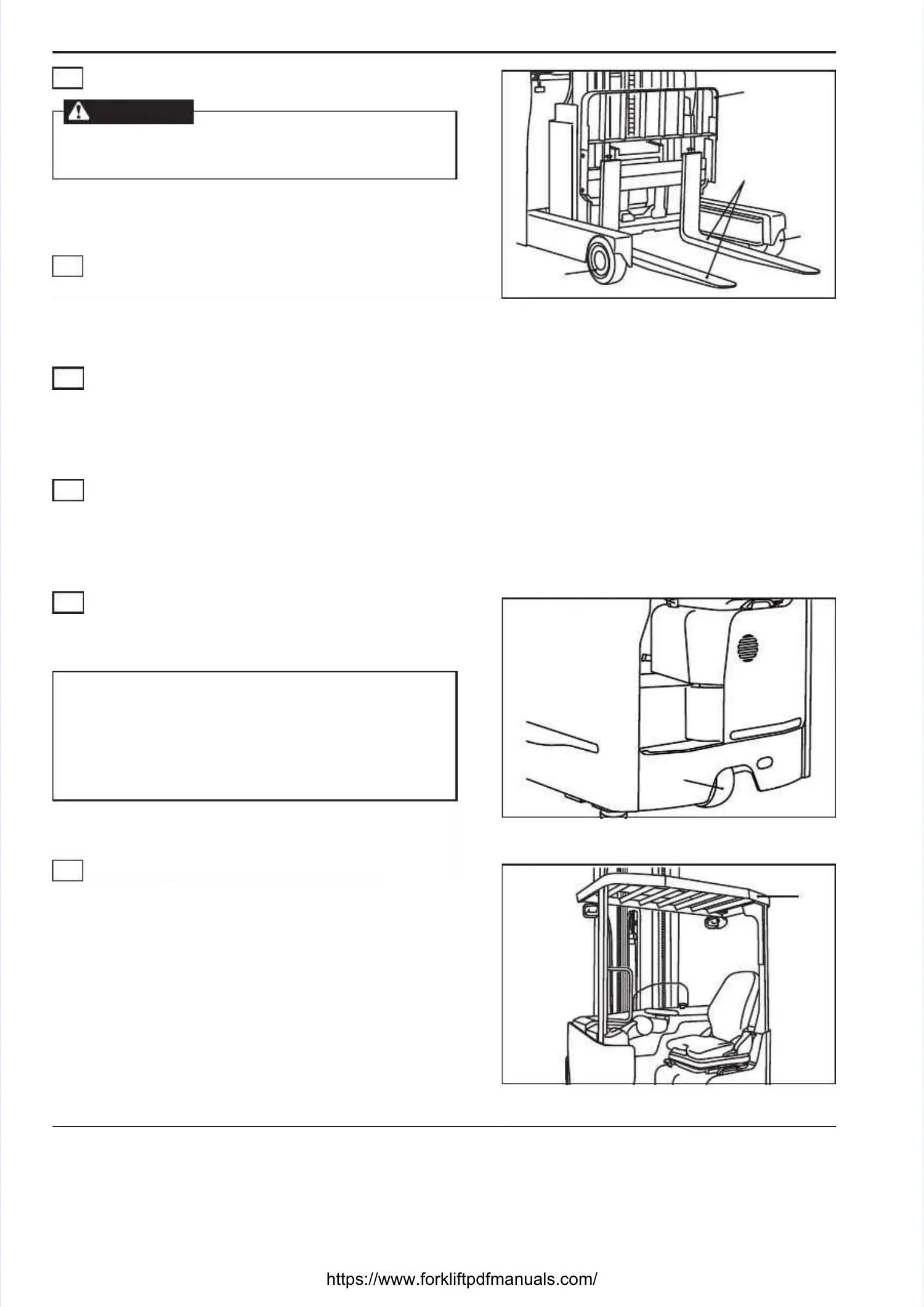 https://www.forkliftpdfmanuals.com/