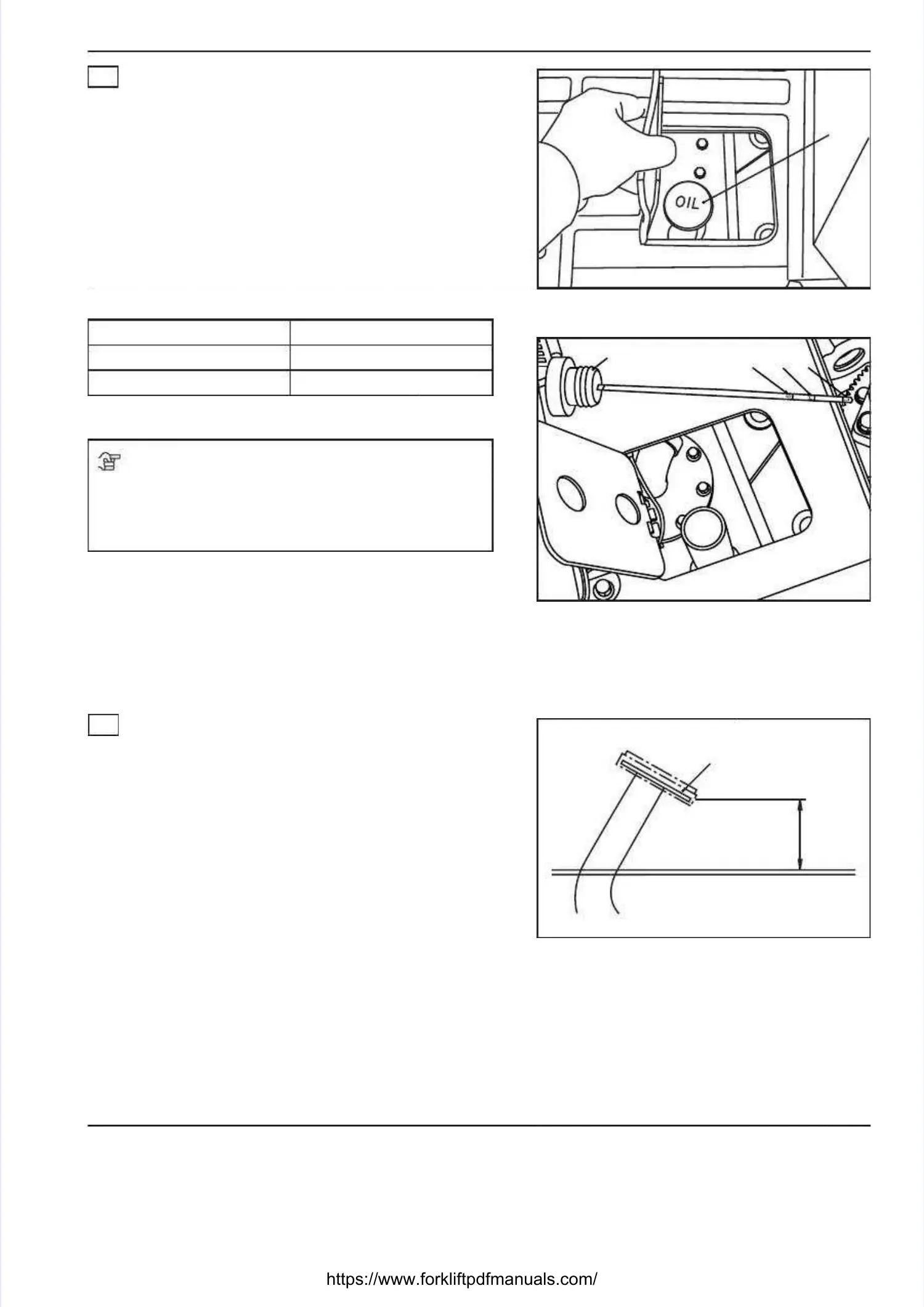 OIL

https://www.forkliftpdfmanuals.com/