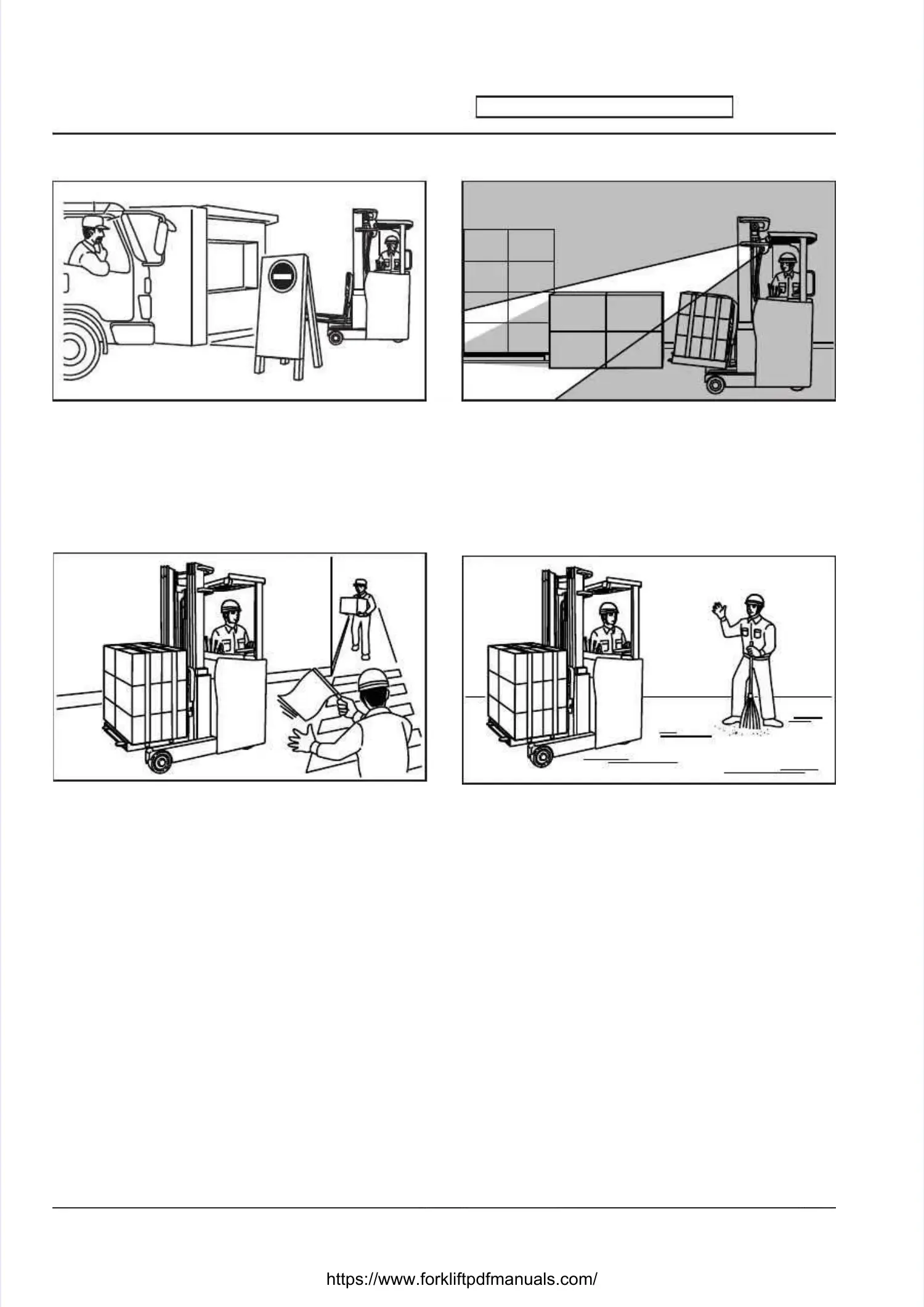 https://www.forkliftpdfmanuals.com/