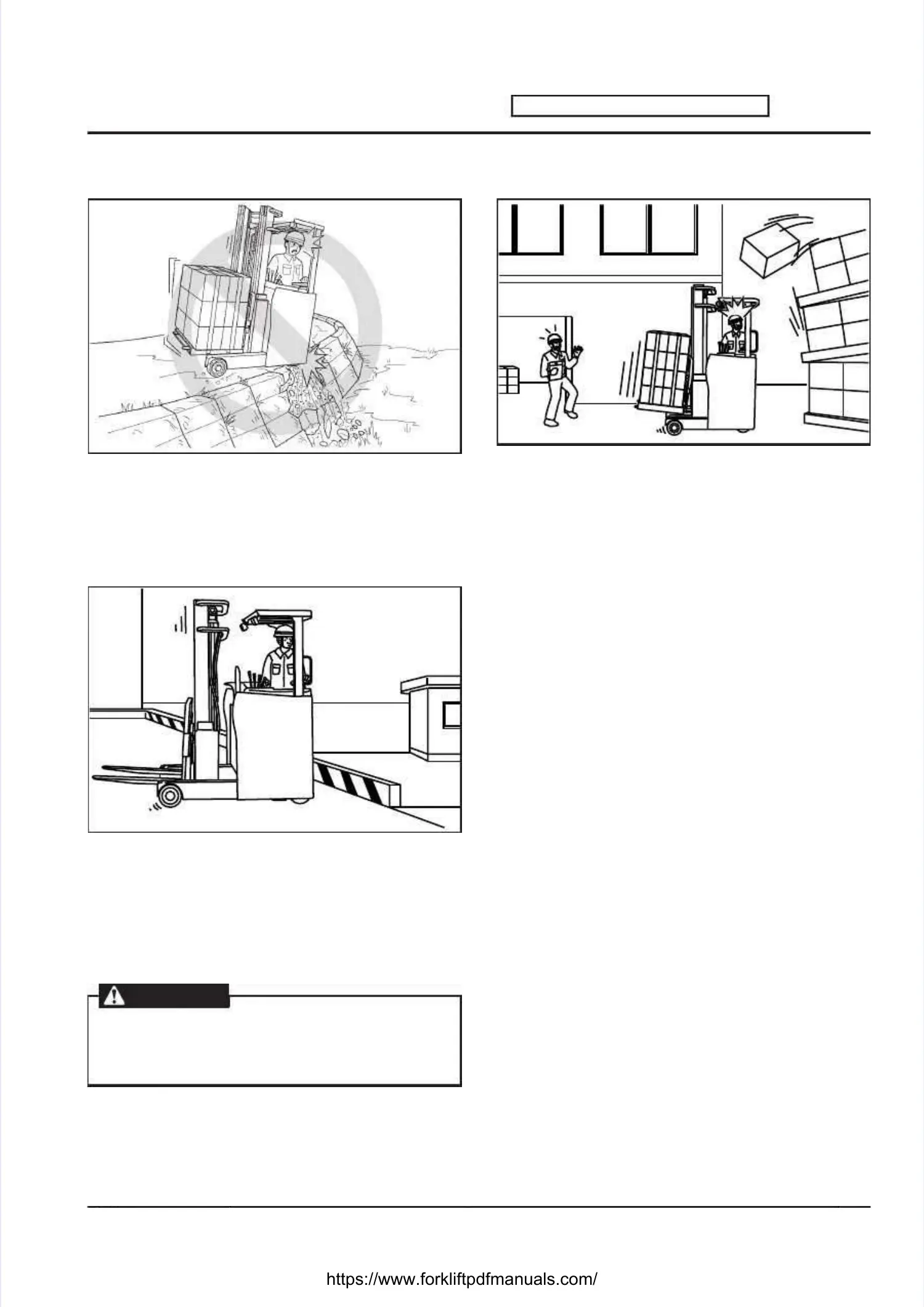 https://www.forkliftpdfmanuals.com/